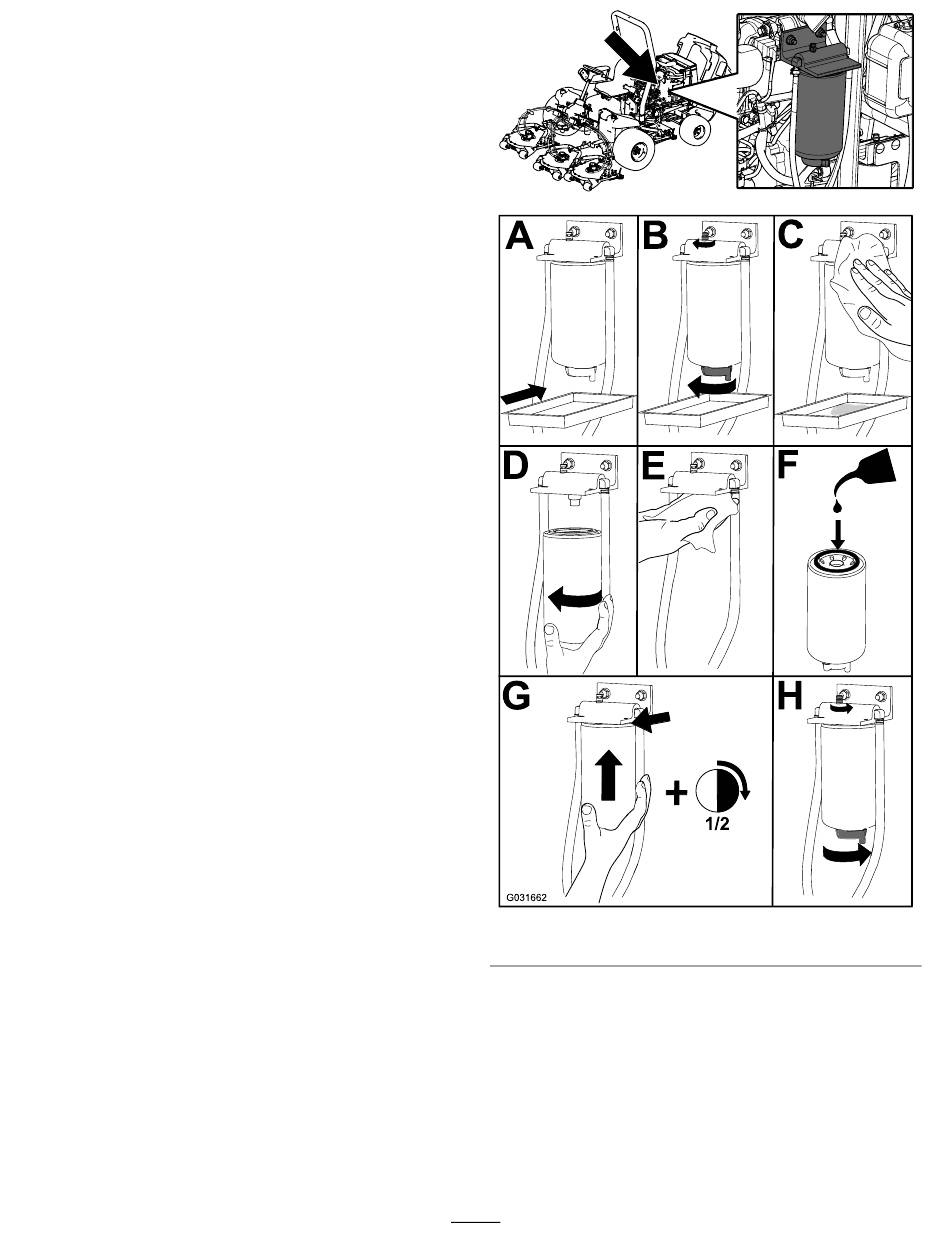 A

B

C

D

E

F

G

+

1/2

H

G031662