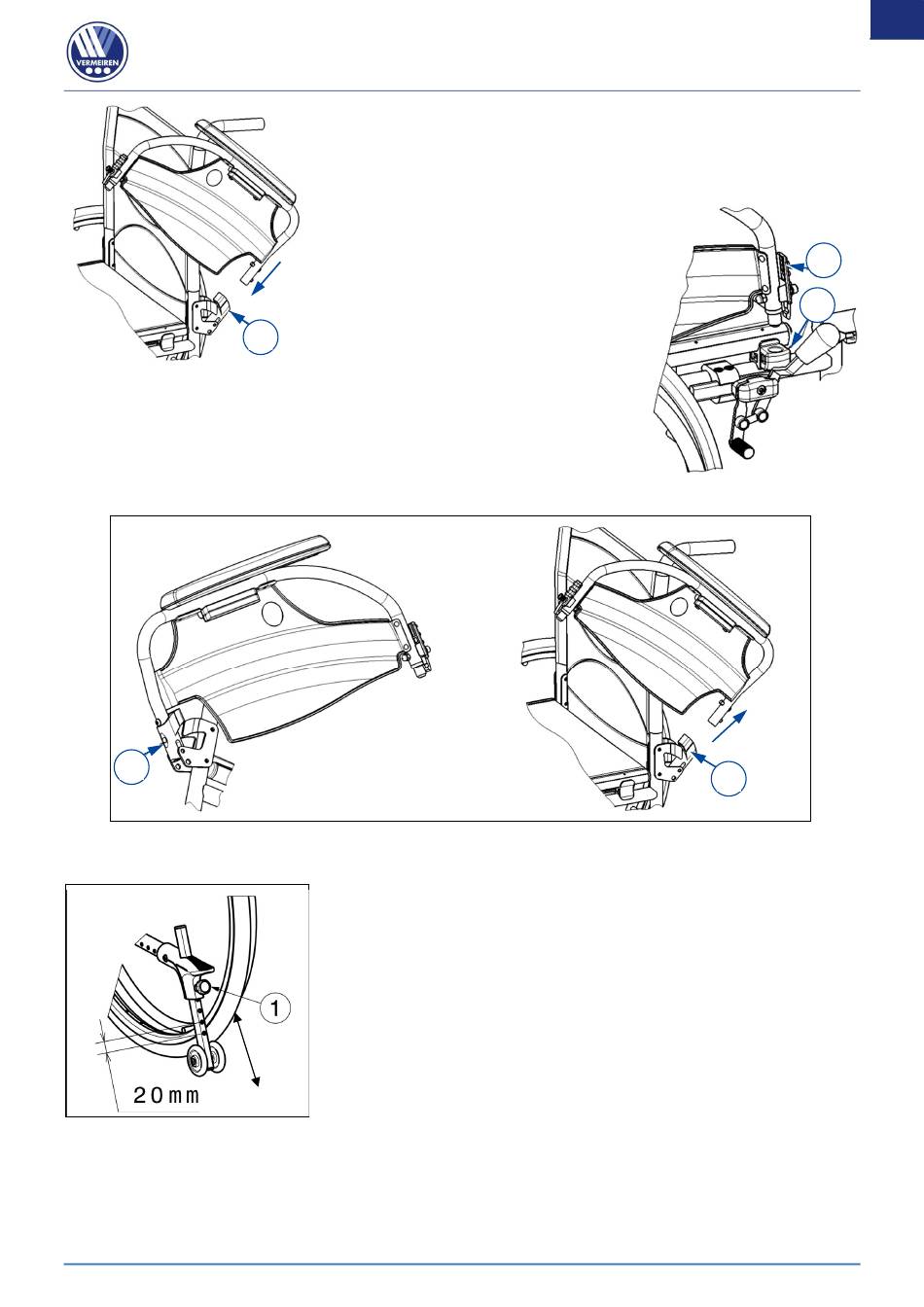 VERMEIREN

1

20mm