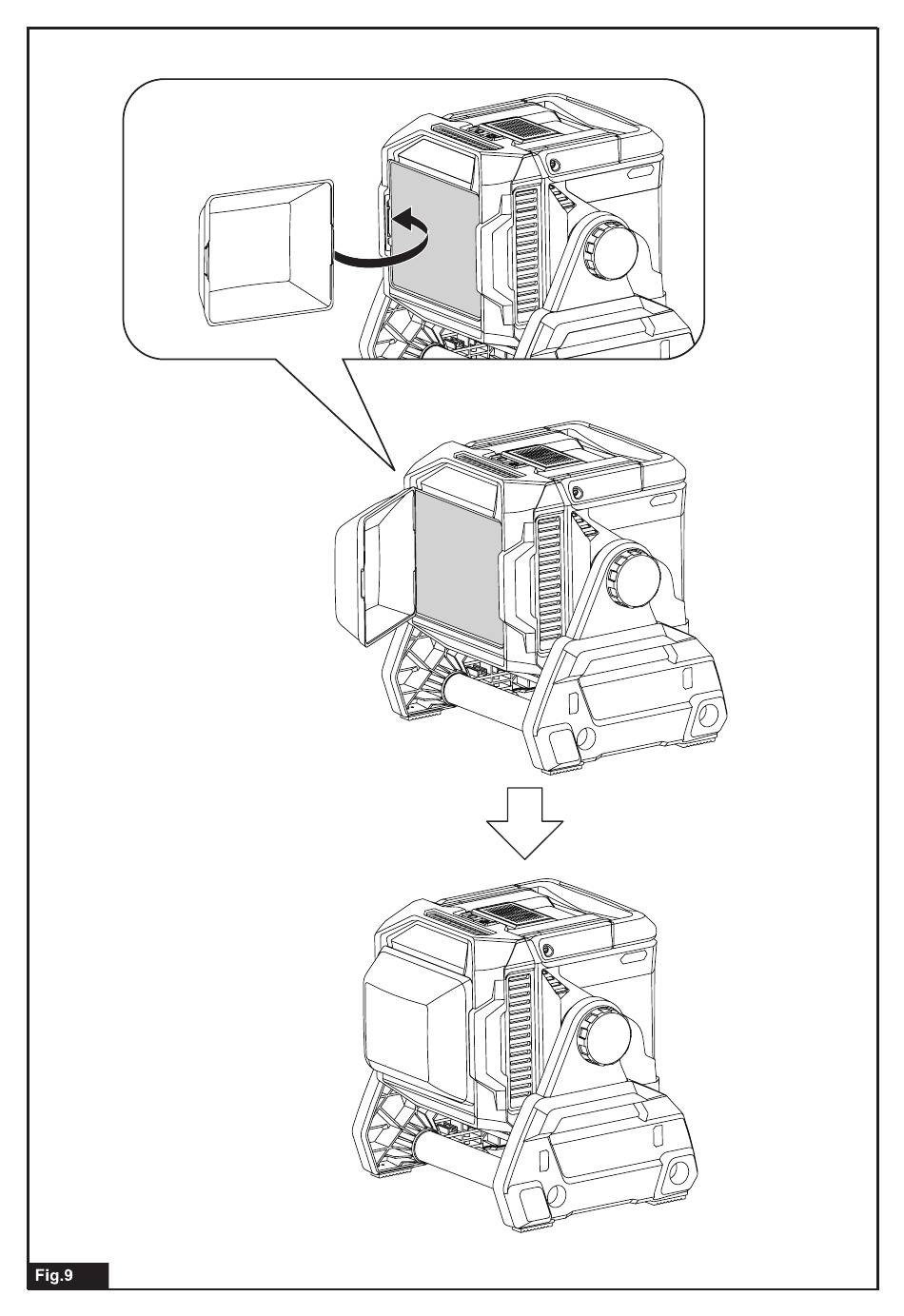 Fig.9