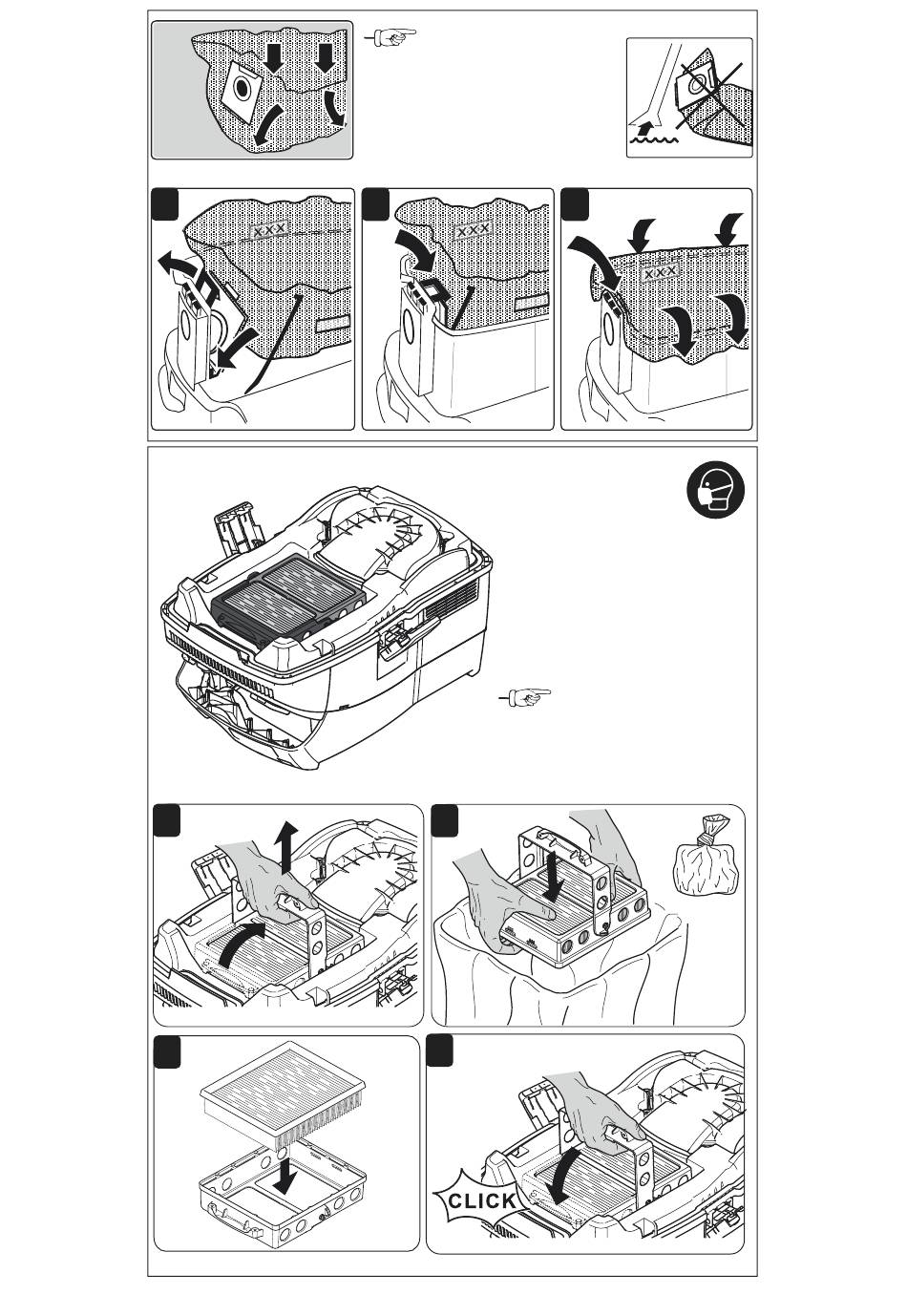 XXX

XXX

XXX

CLICK