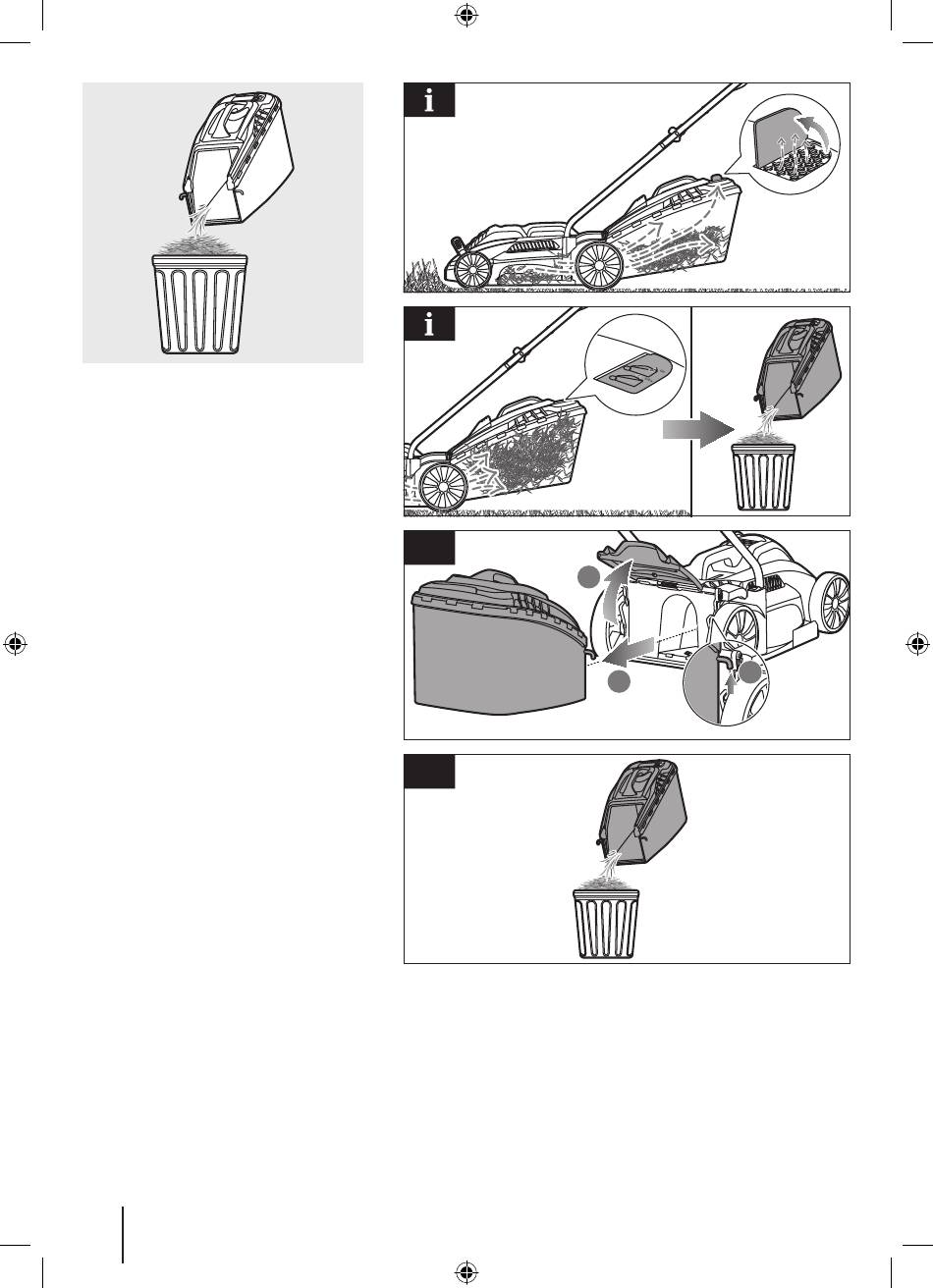 i

i