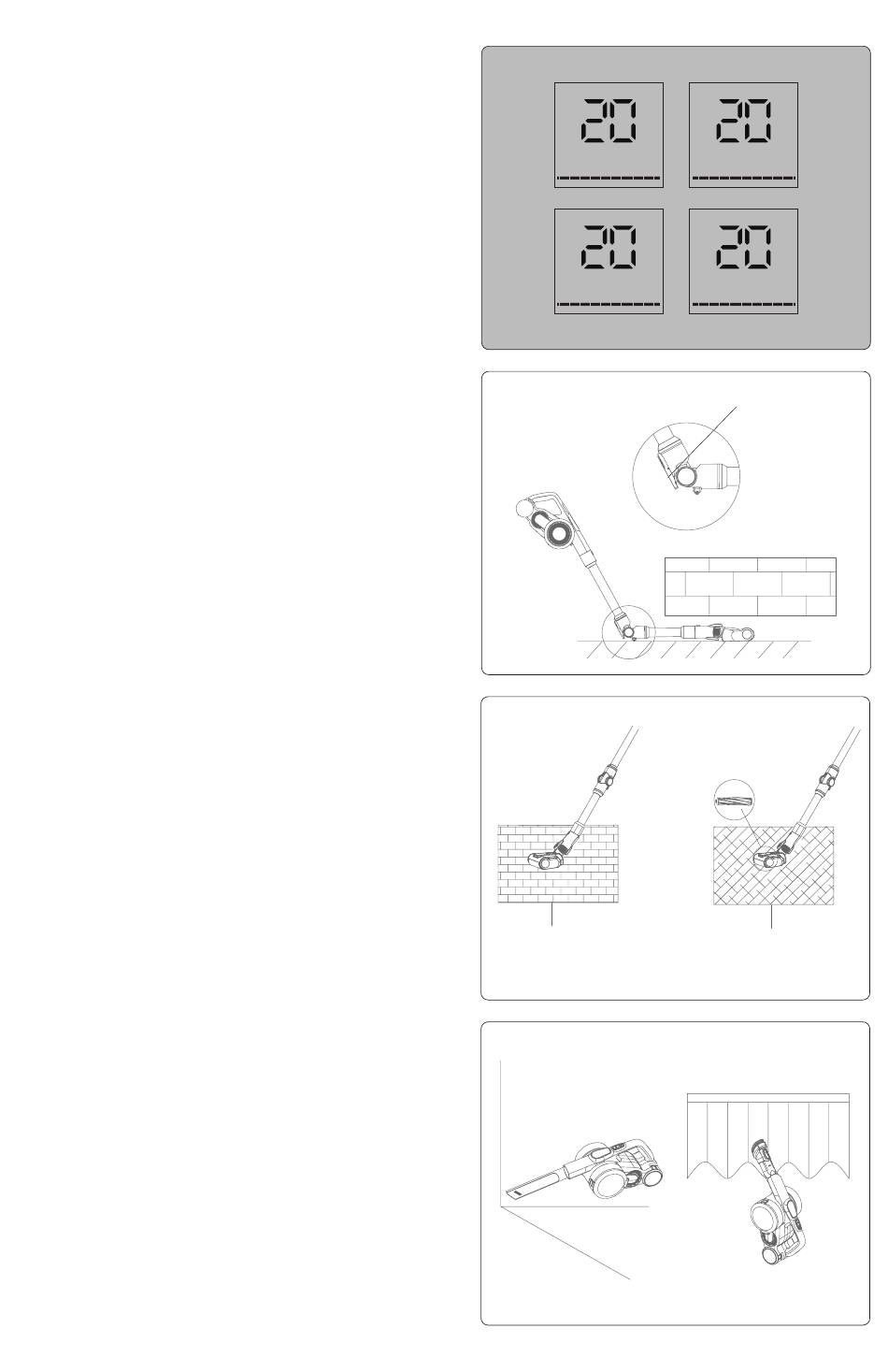 20

20

20

20