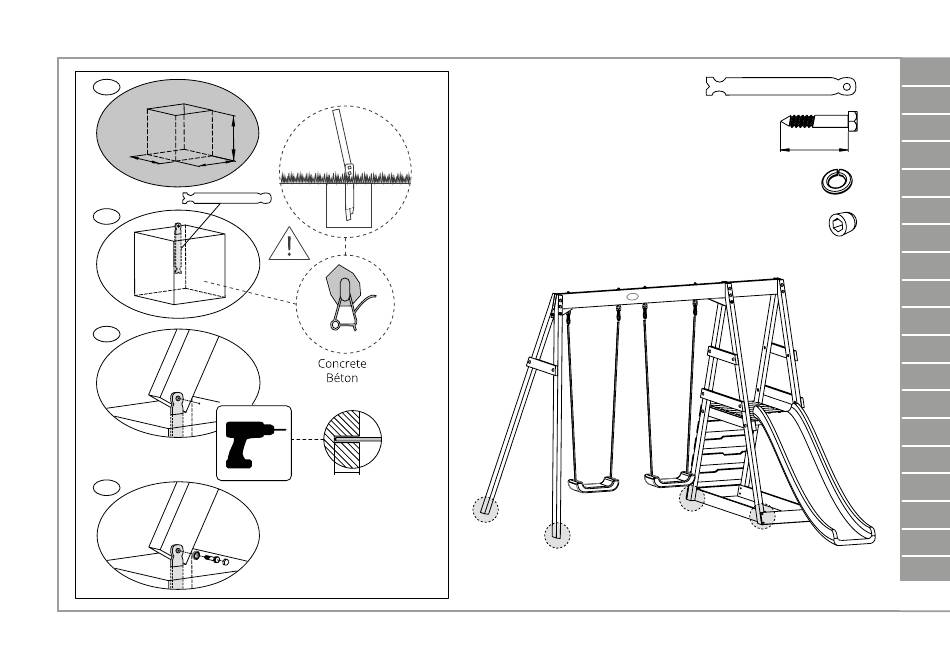 Concrete
Béton