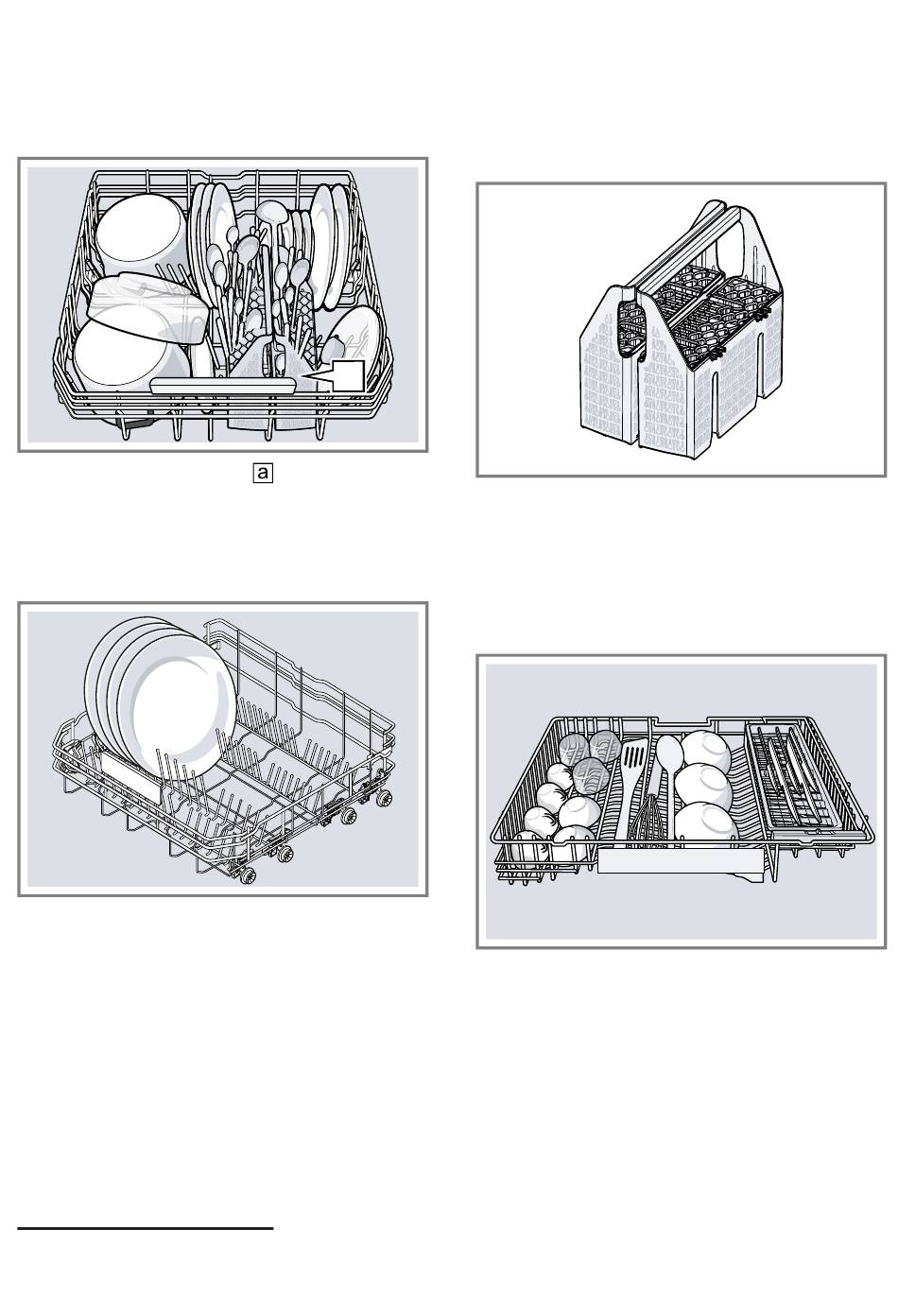 a