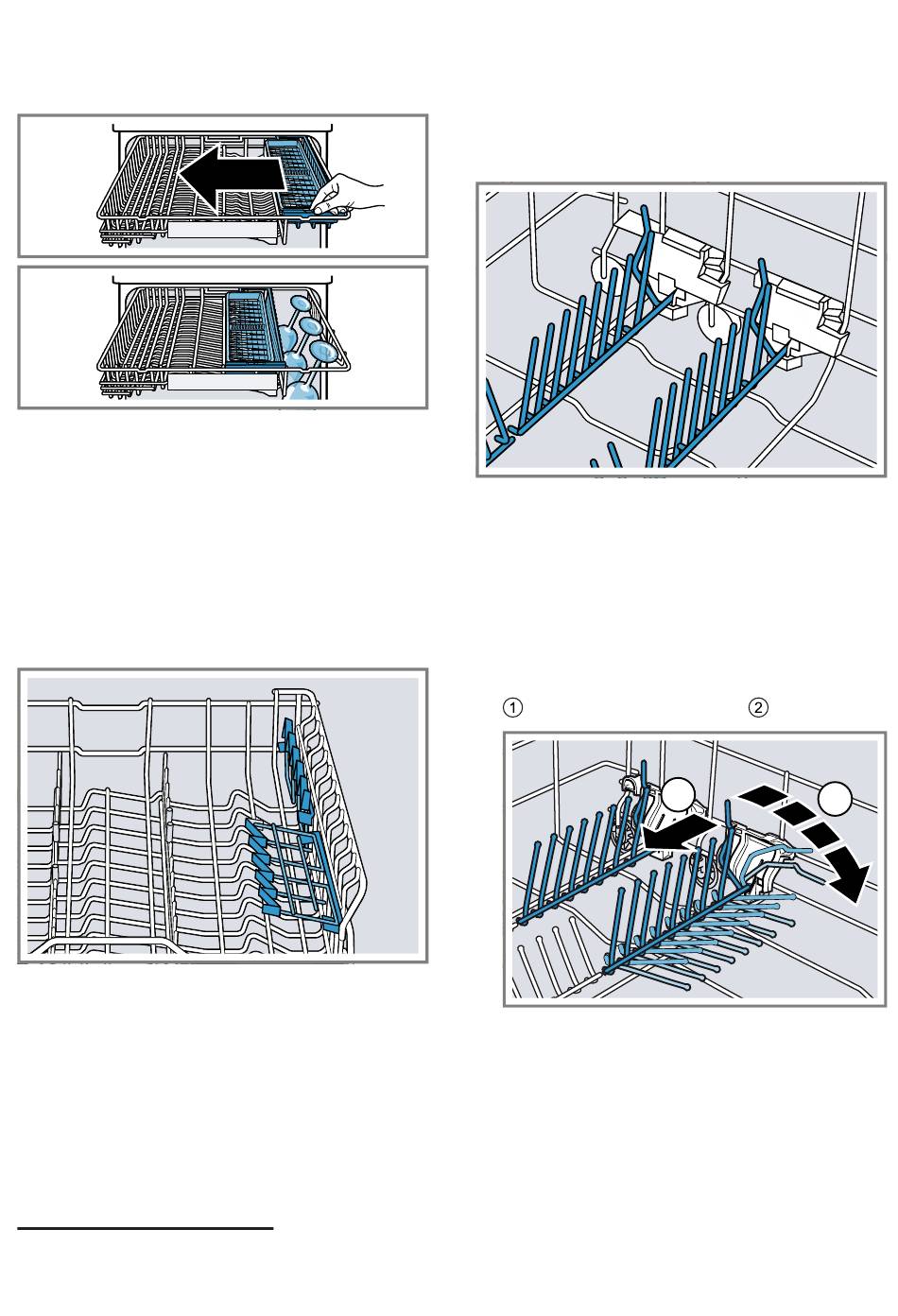 ①

②