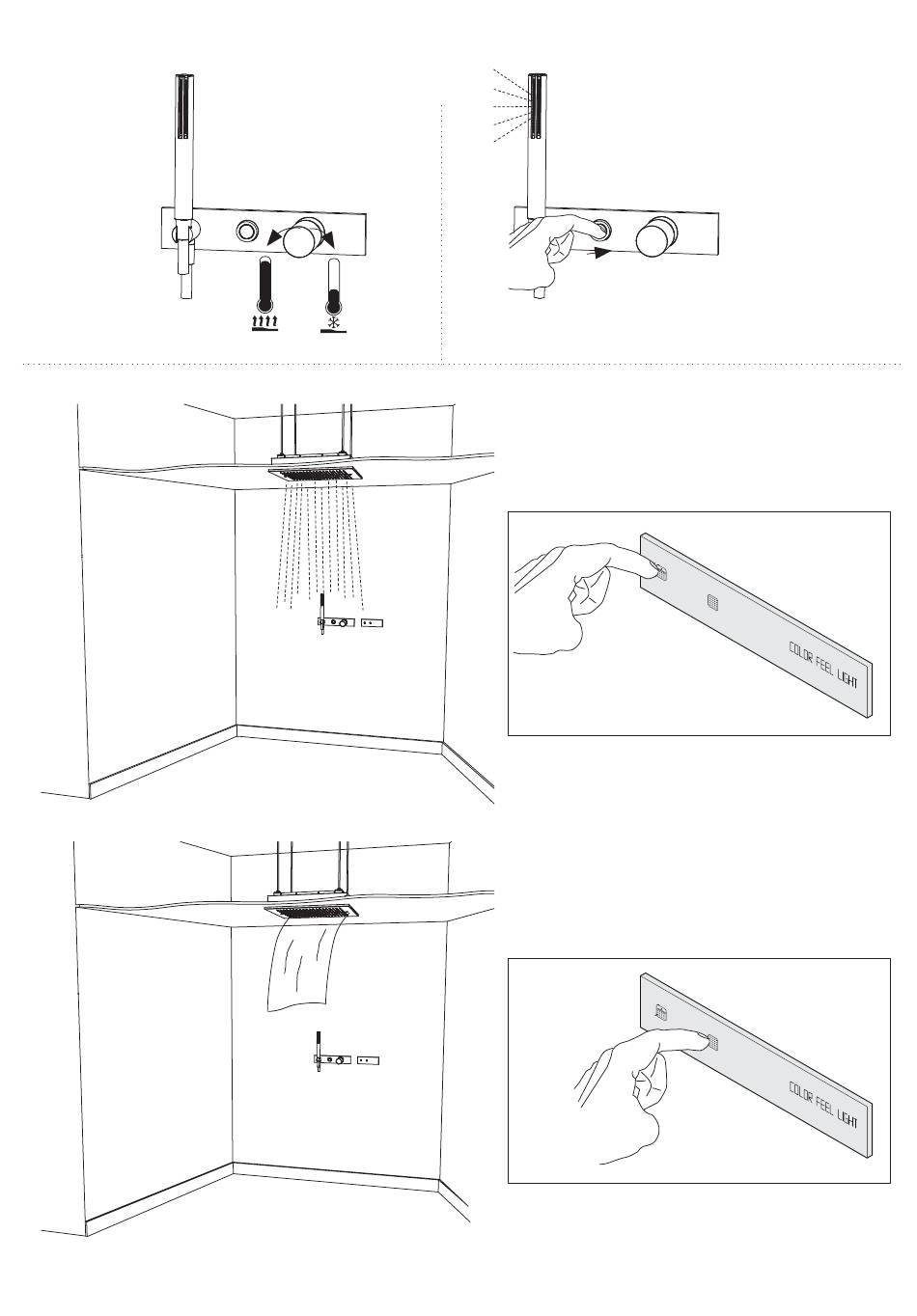 COLOR FEEL LIGHT

COLOR FEEL LIGHT