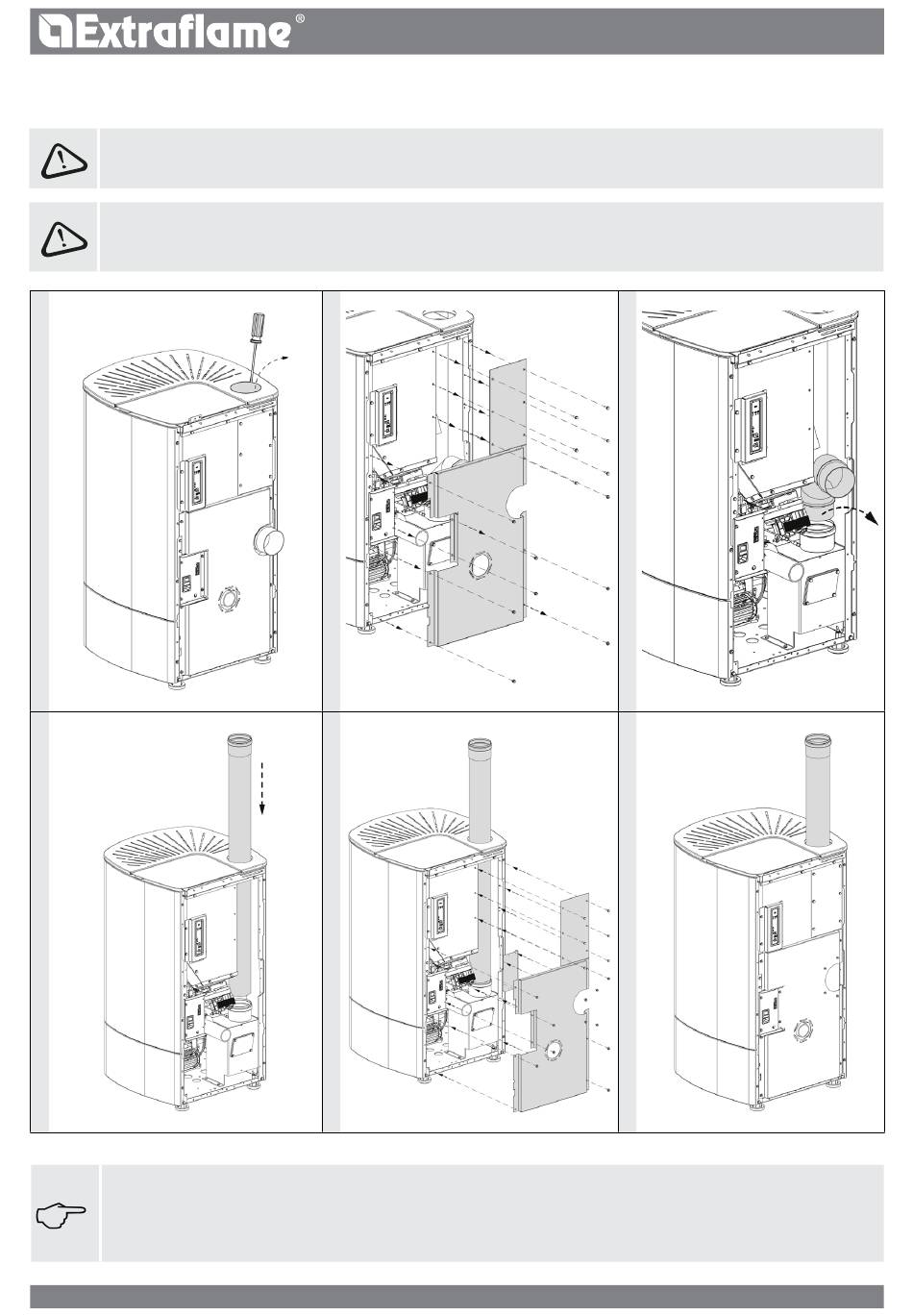 Extraflame®