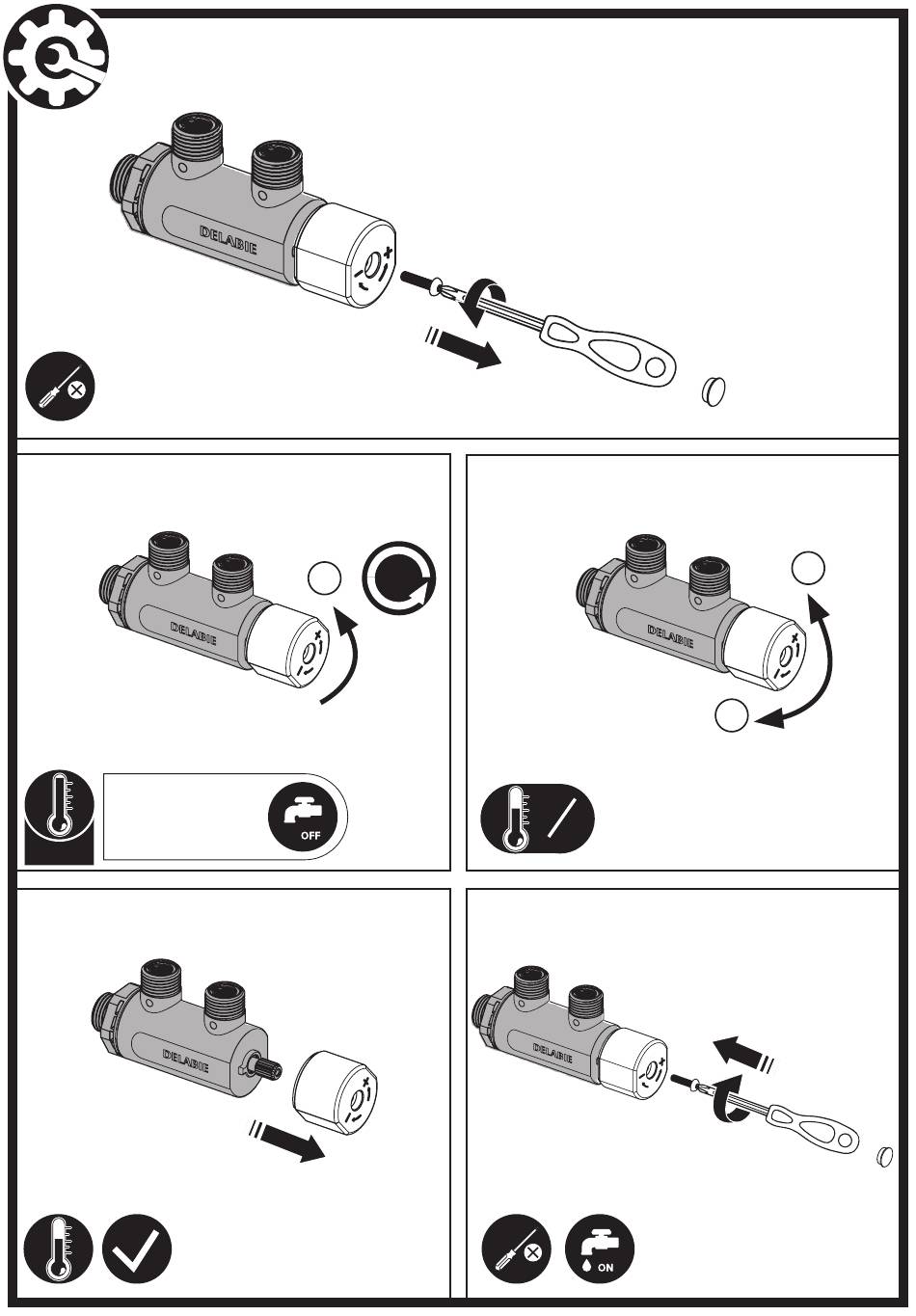 DELABIE

DELABIE

OFF

DELABIE

DELABIE

DELABIE

ON