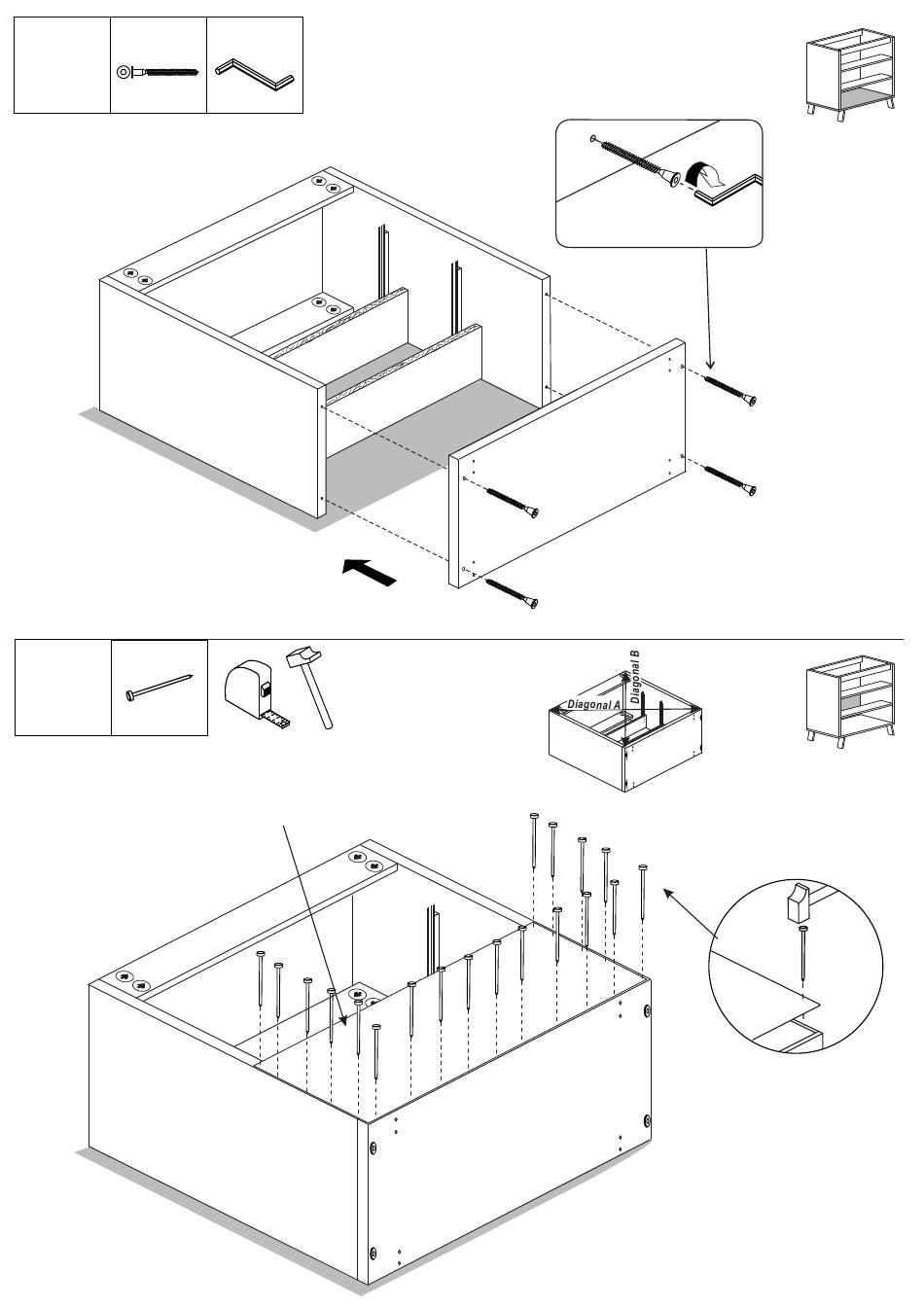 Diagonal A
Diagonal B