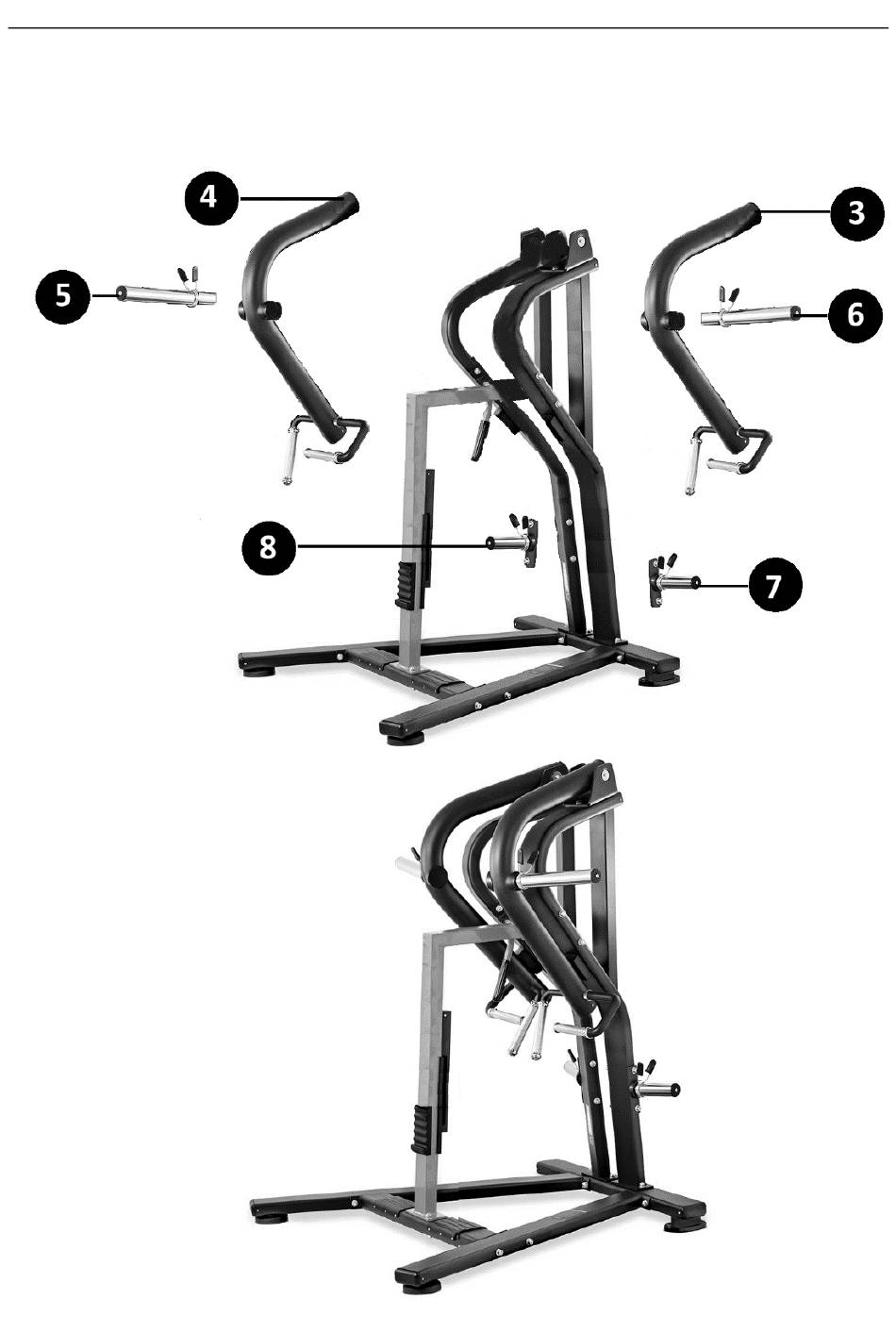 4
3
5
6
8
7