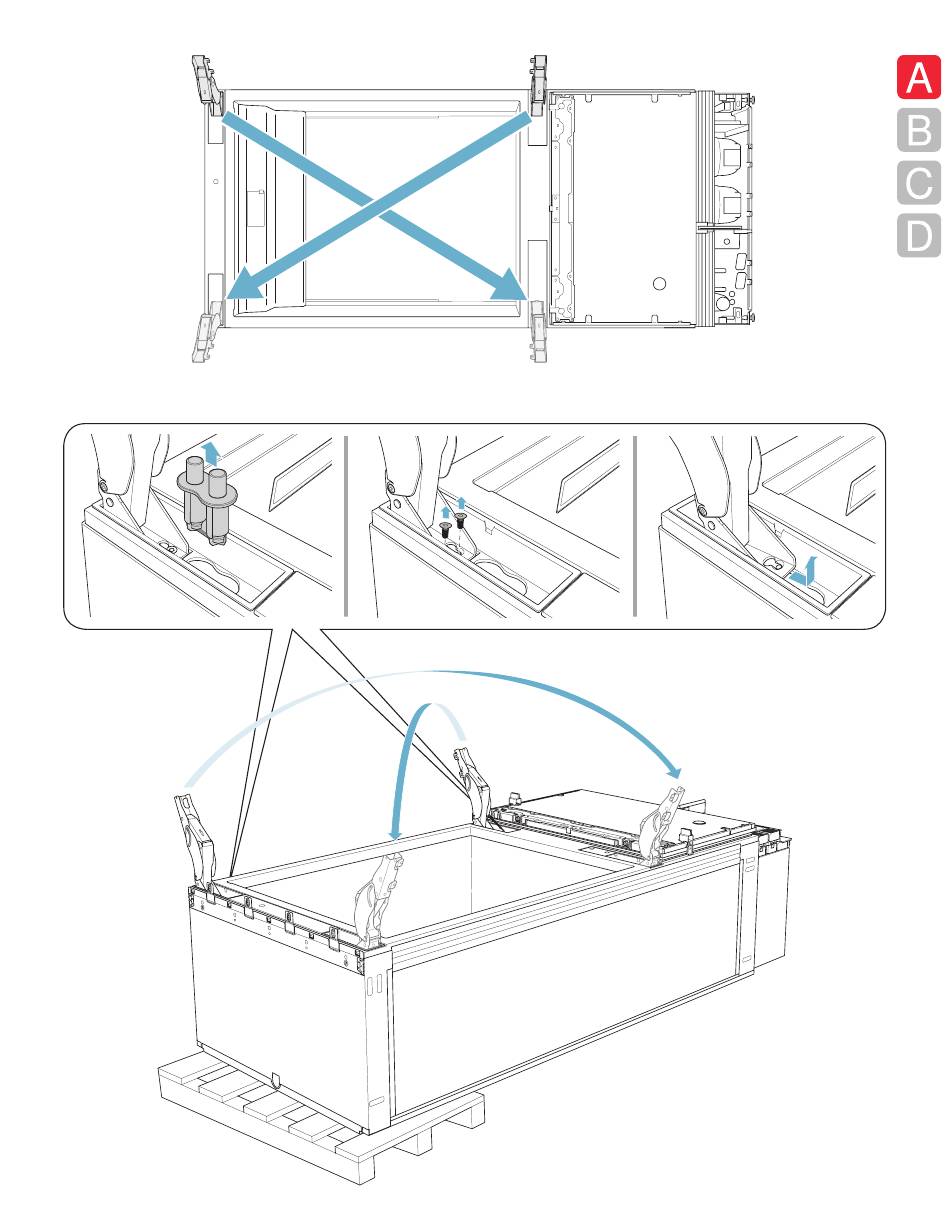 A
B
C
D