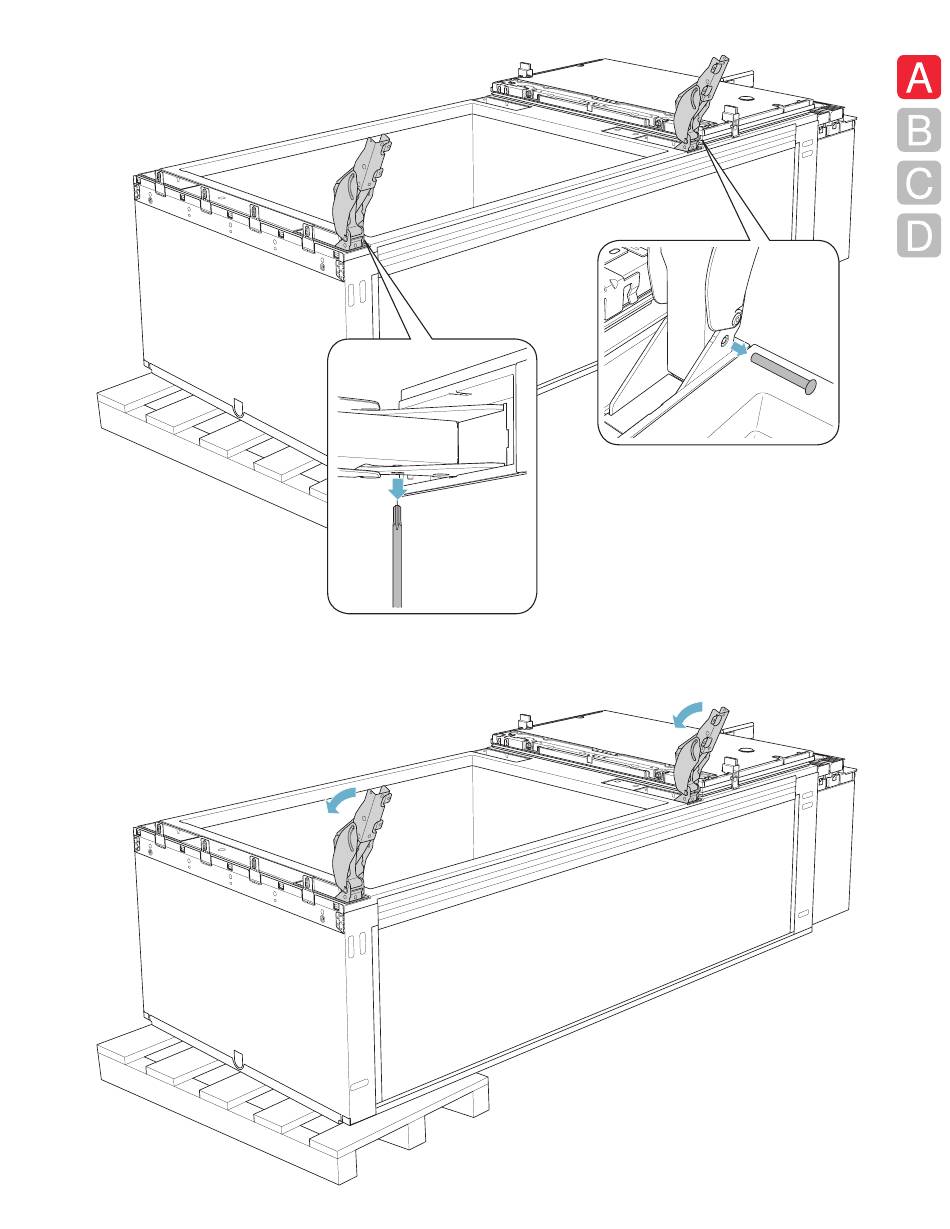 A
B
C
D