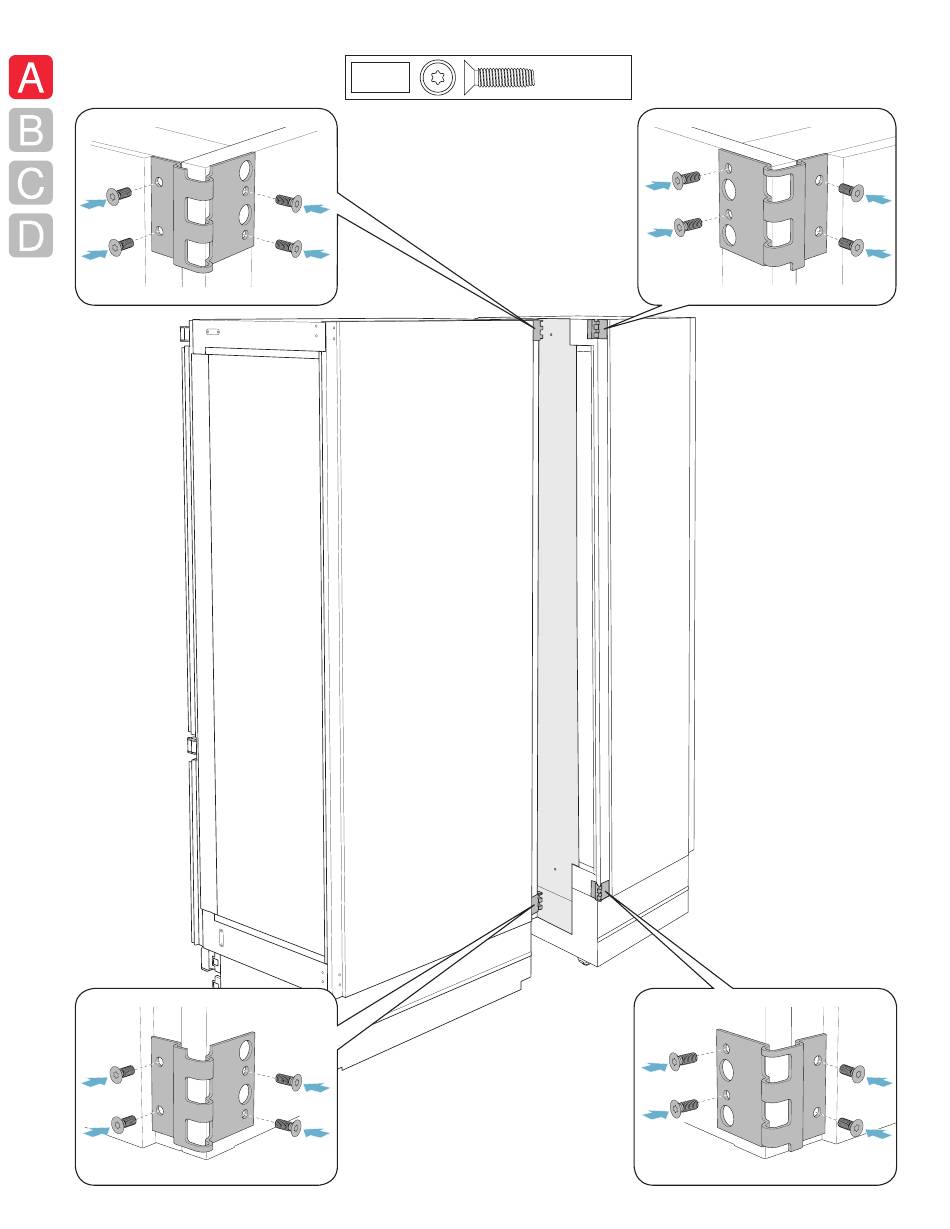 A
B
C
D