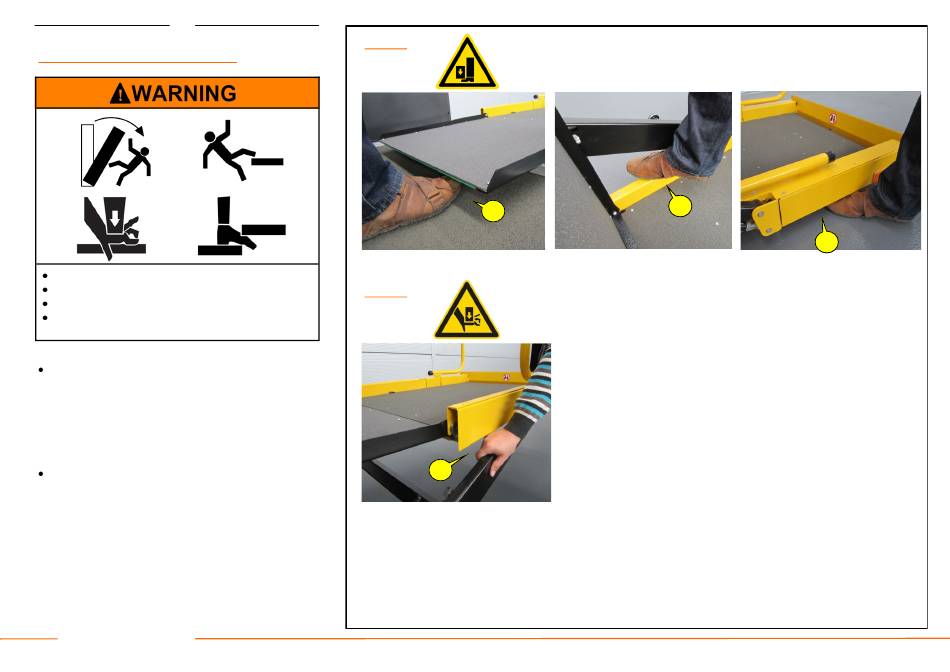 WARNING