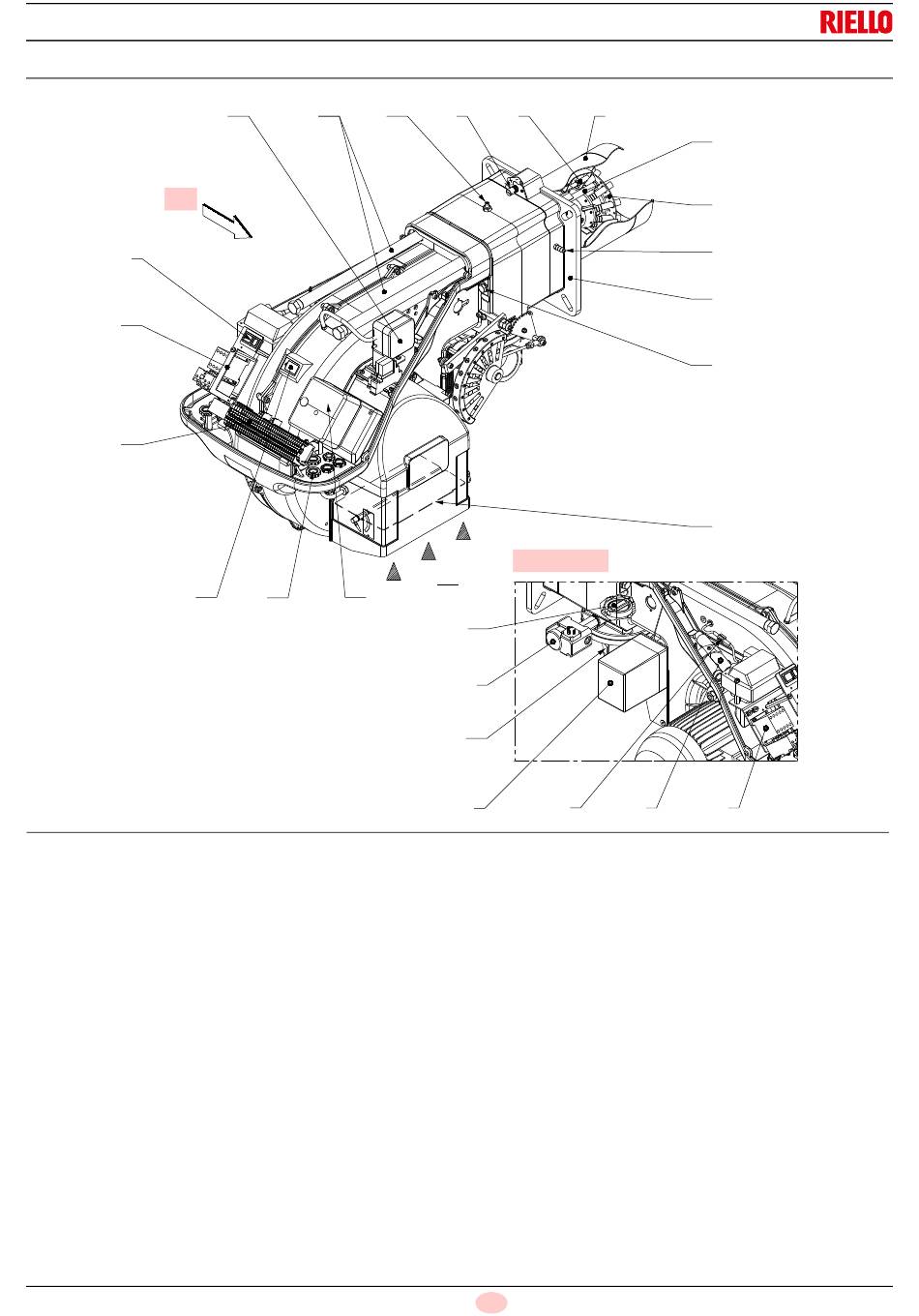 RIELLO