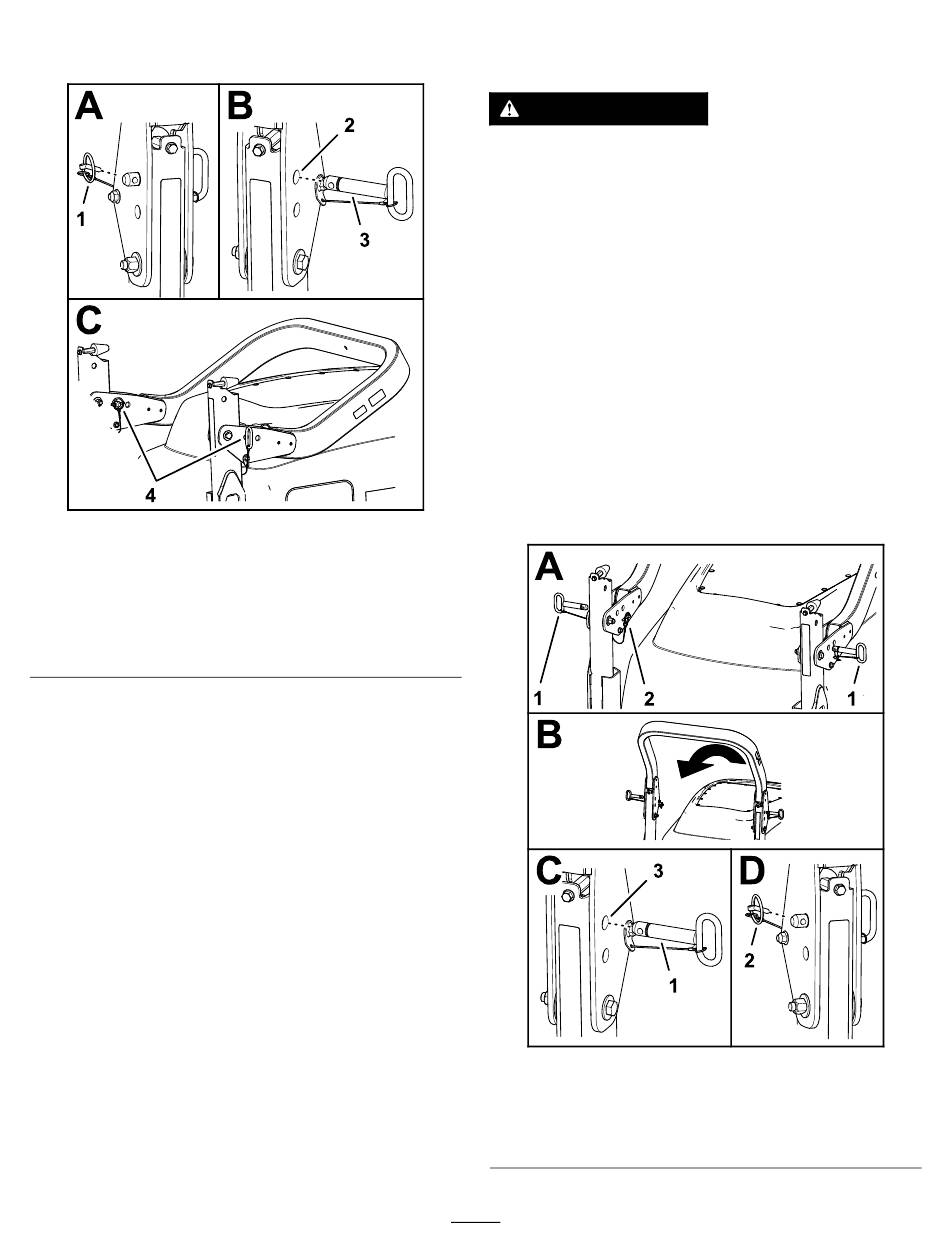 A

1

B

2

3

C

4

A

1

2

1

B

C

3

1

D

2