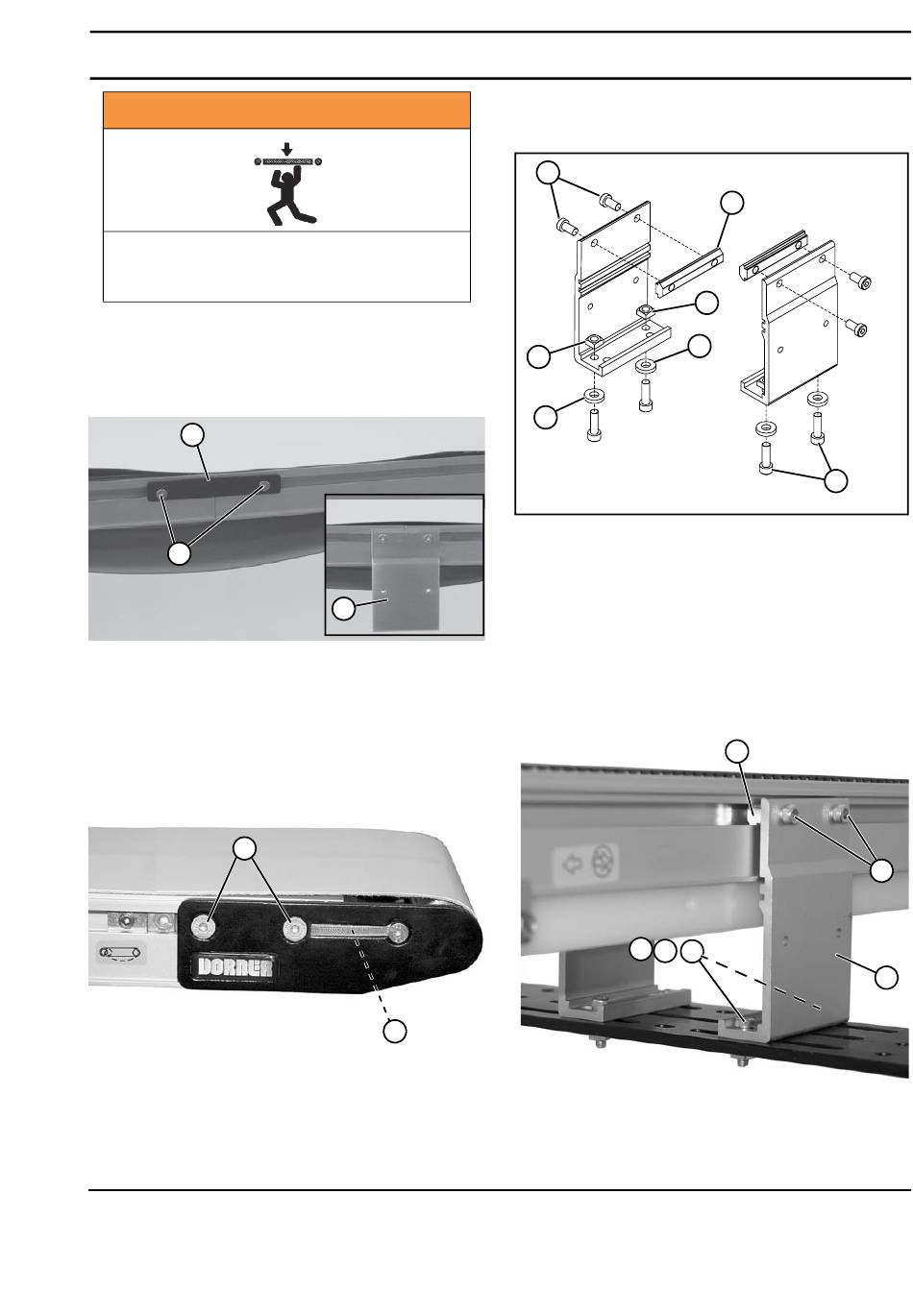 DORNER