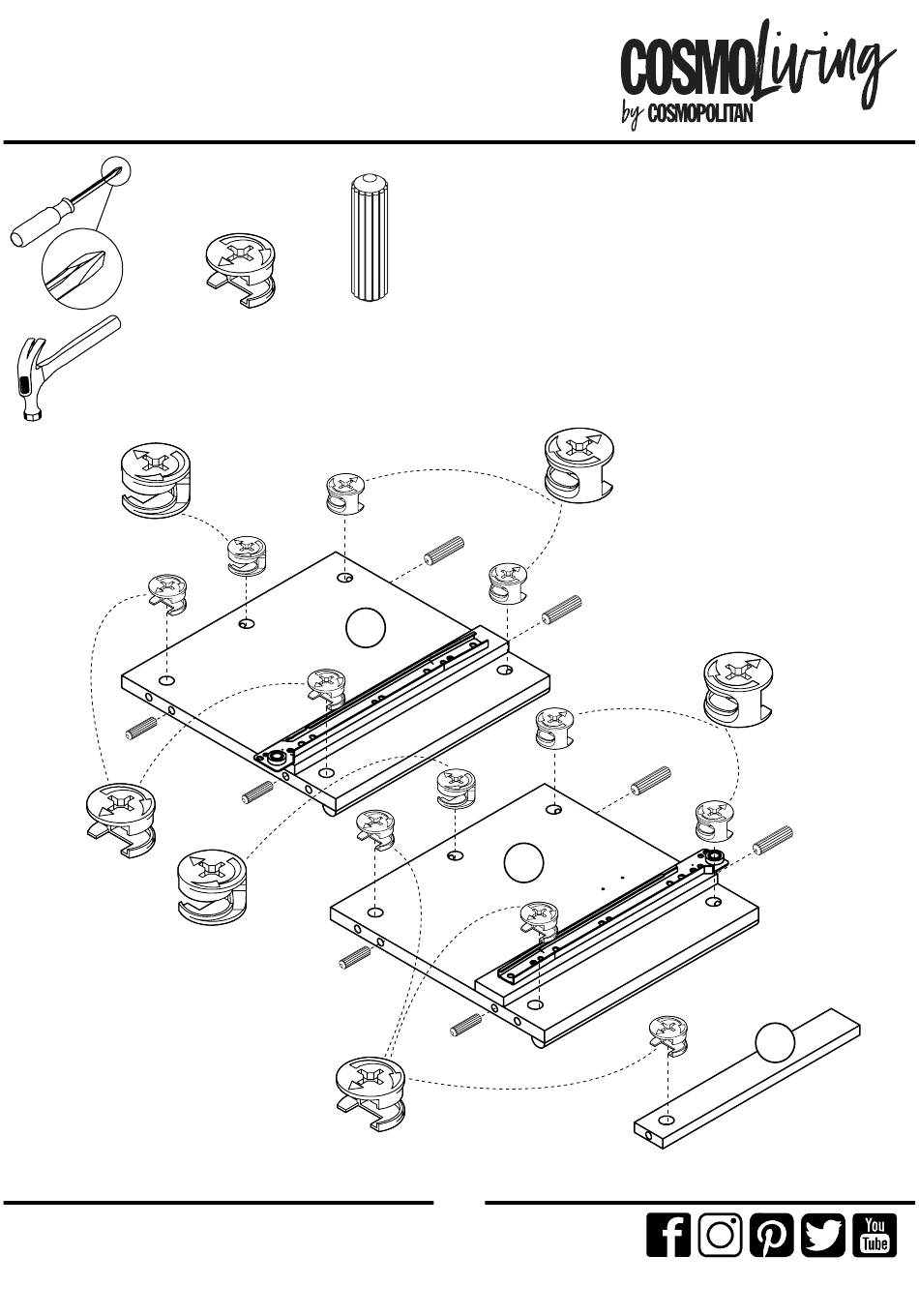 COSMOLiving
by COSMOPOLITAN

You
Tube