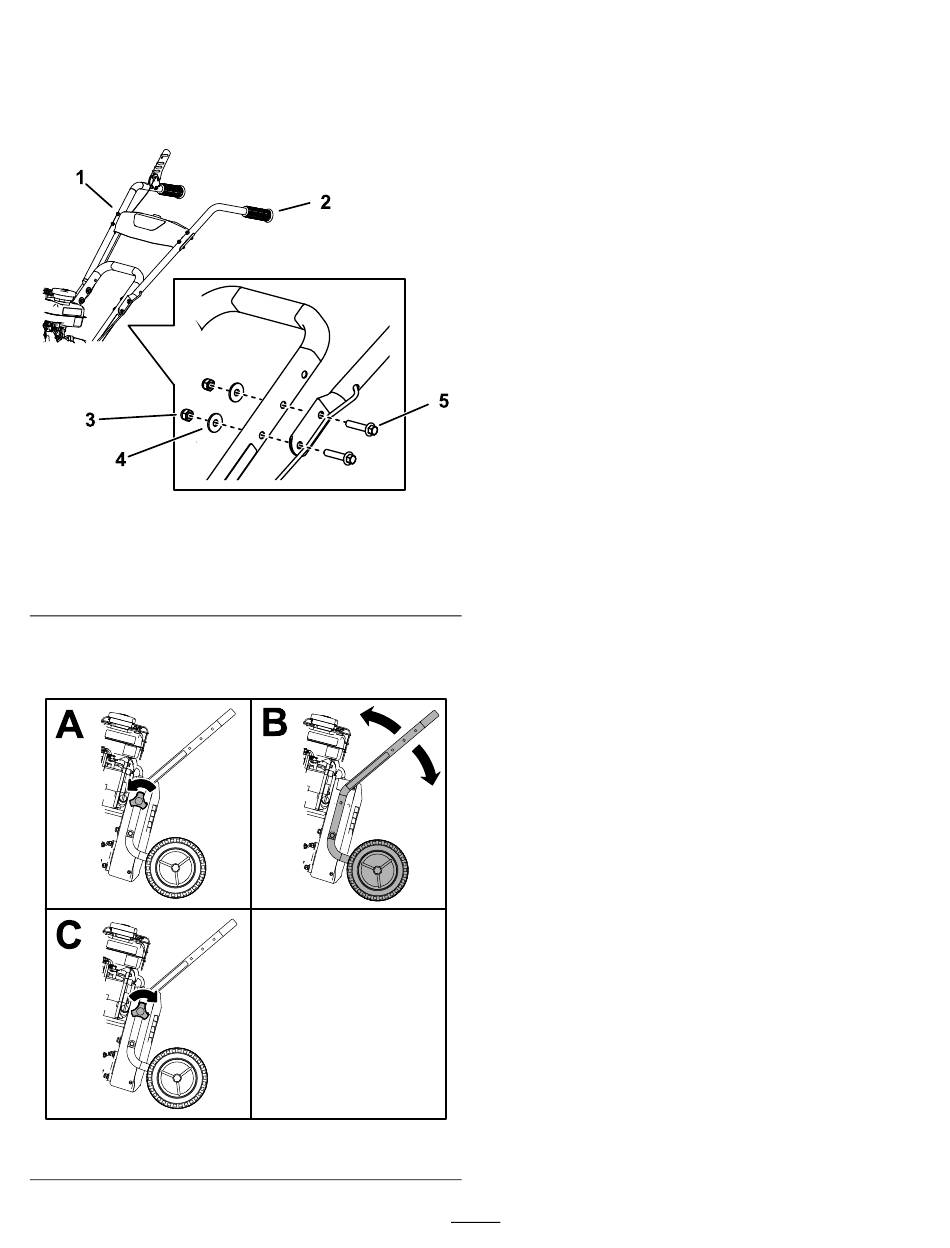 1
2
3
4
5

A
B
C