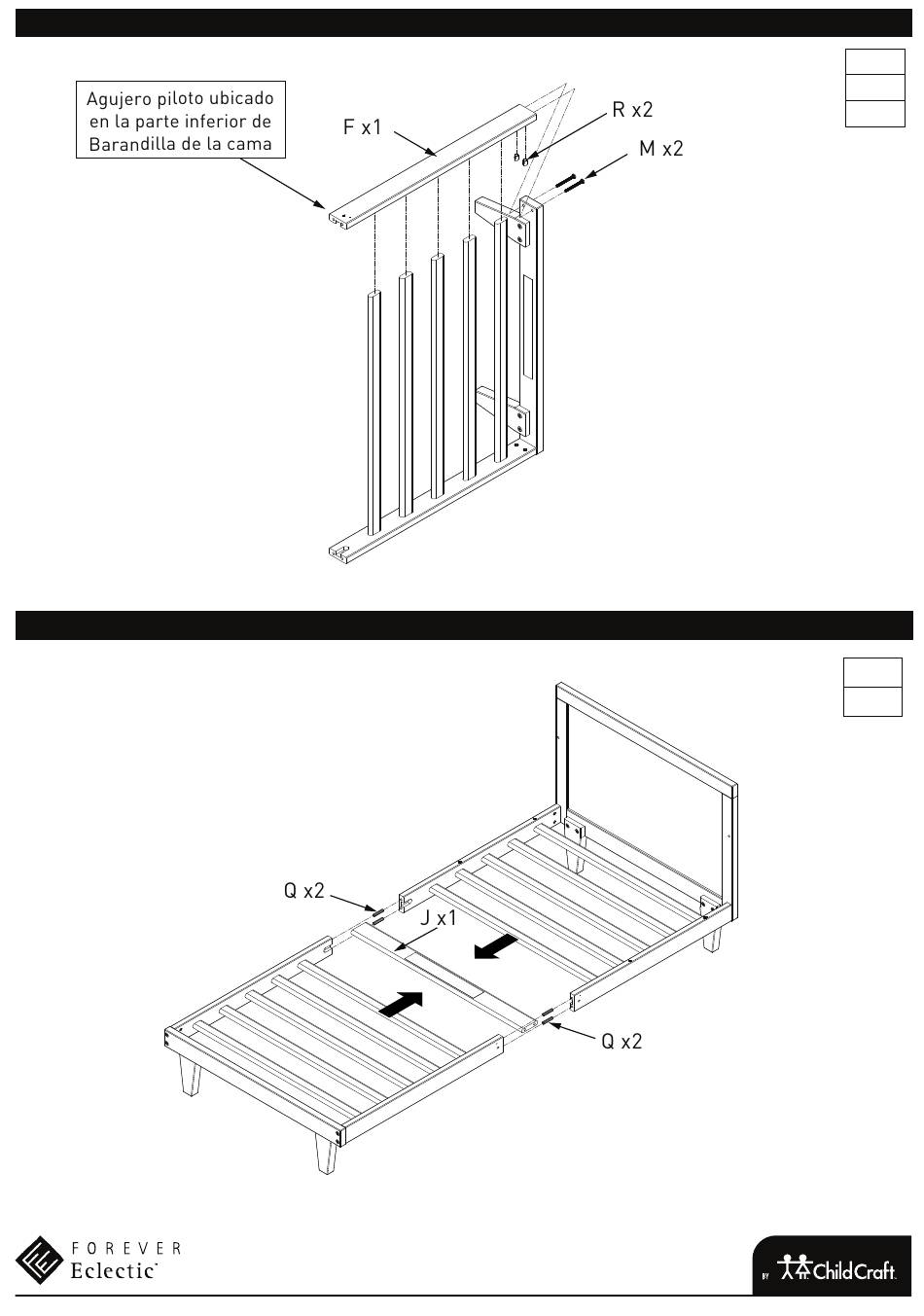 Agujero piloto ubicado en la parte inferior de Barandilla de la cama

F x1

R x2

M x2

Q x2

J x1

Q x2

FOREVER
Eclectic

BY ChildCraft