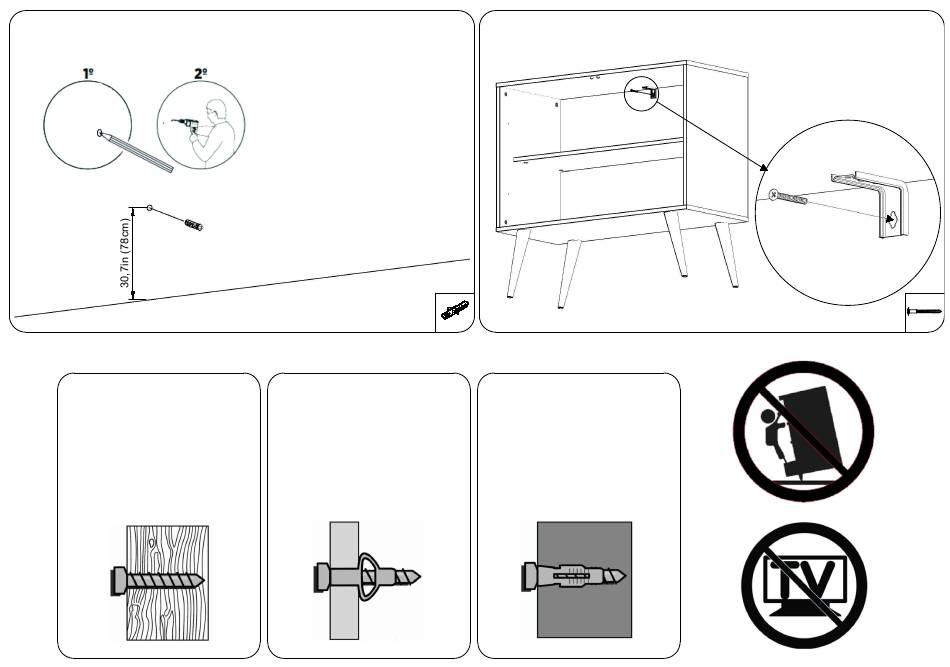 1º

2º

30,7in (78cm)

TV