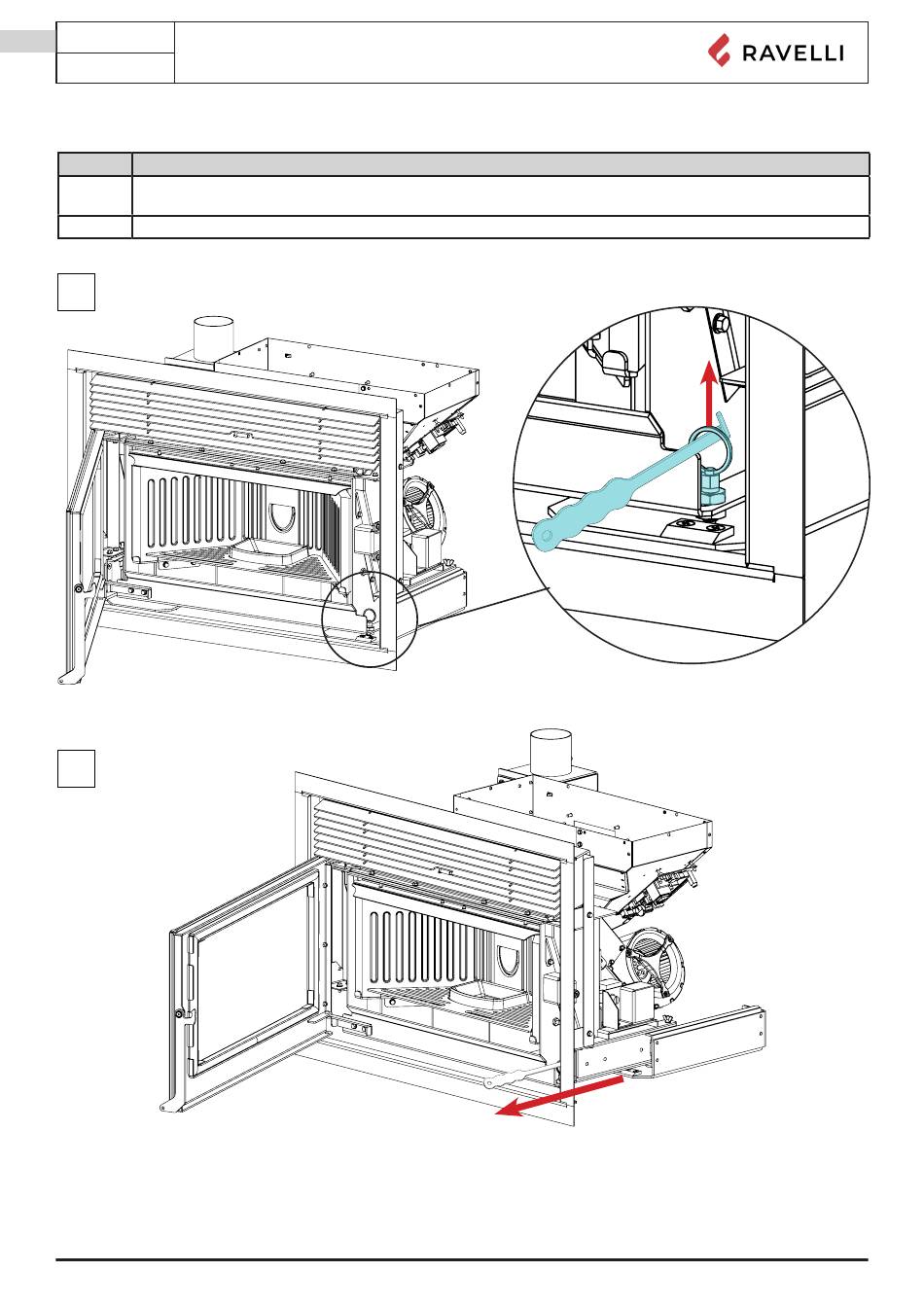 RAVELLI