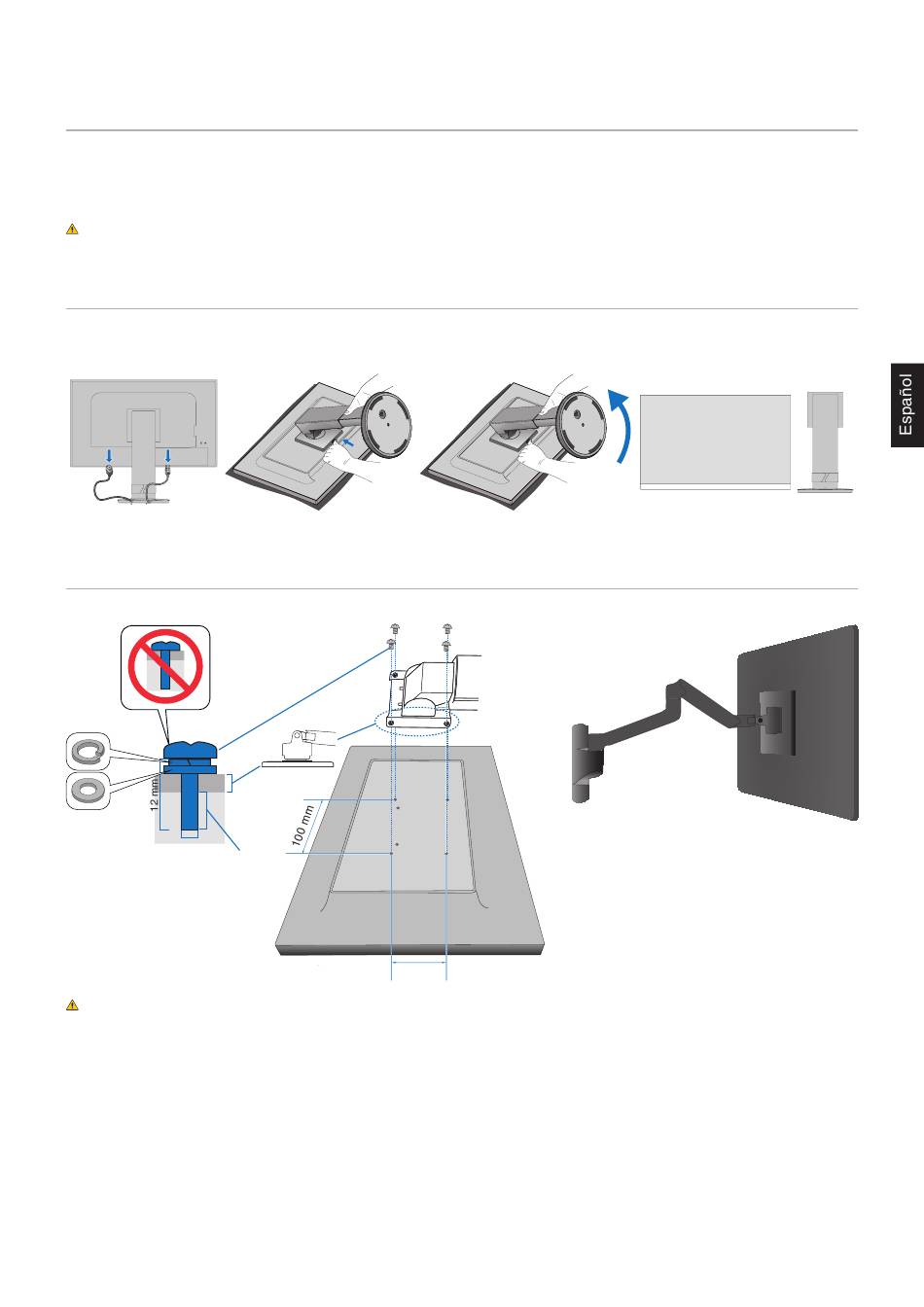 Español

12 mm

100 mm