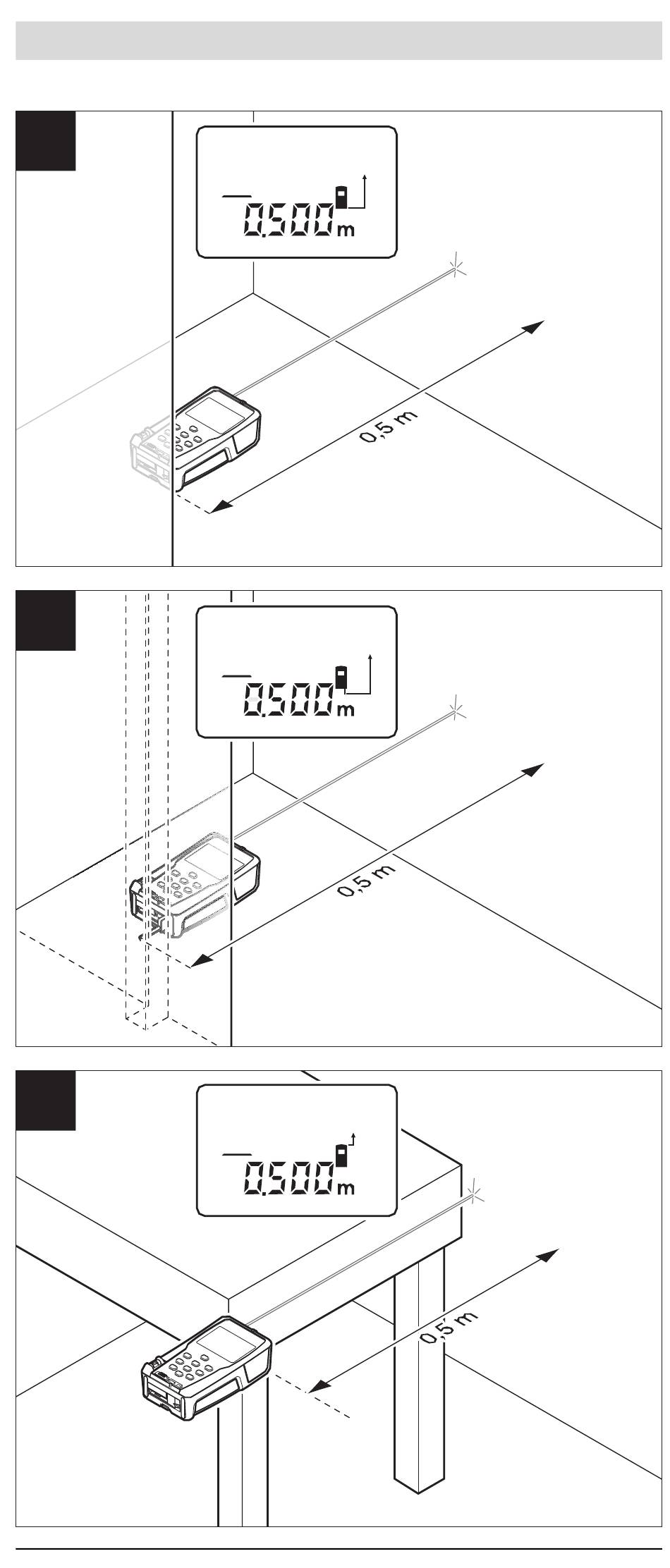 0.500 m

0,5 m

0.500 m

0,5 m

0.500 m

0,5 m