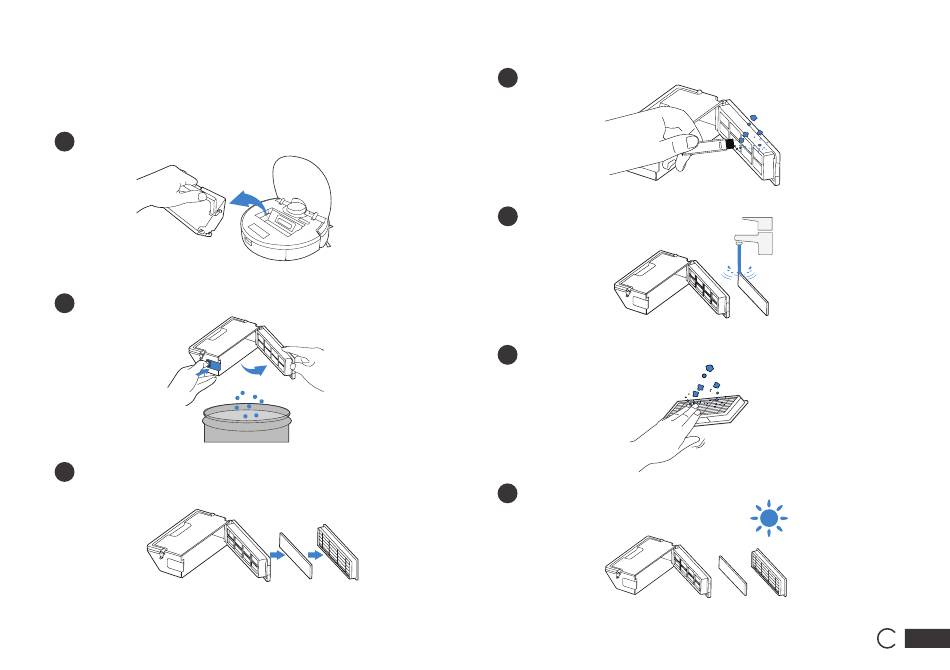 C