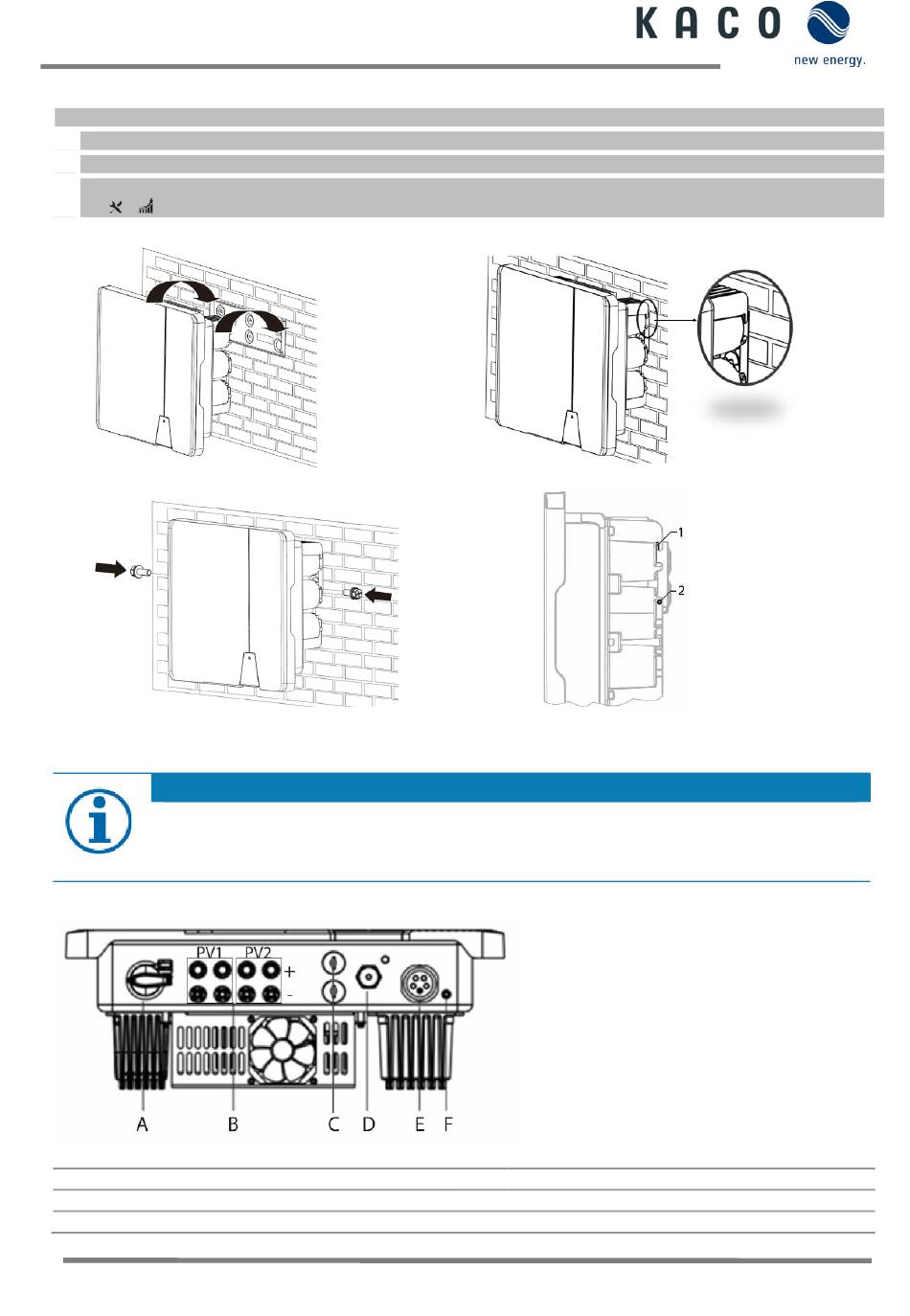 KACO
new energy.

1
2

PV1 PV2
+
-

A B C D E F