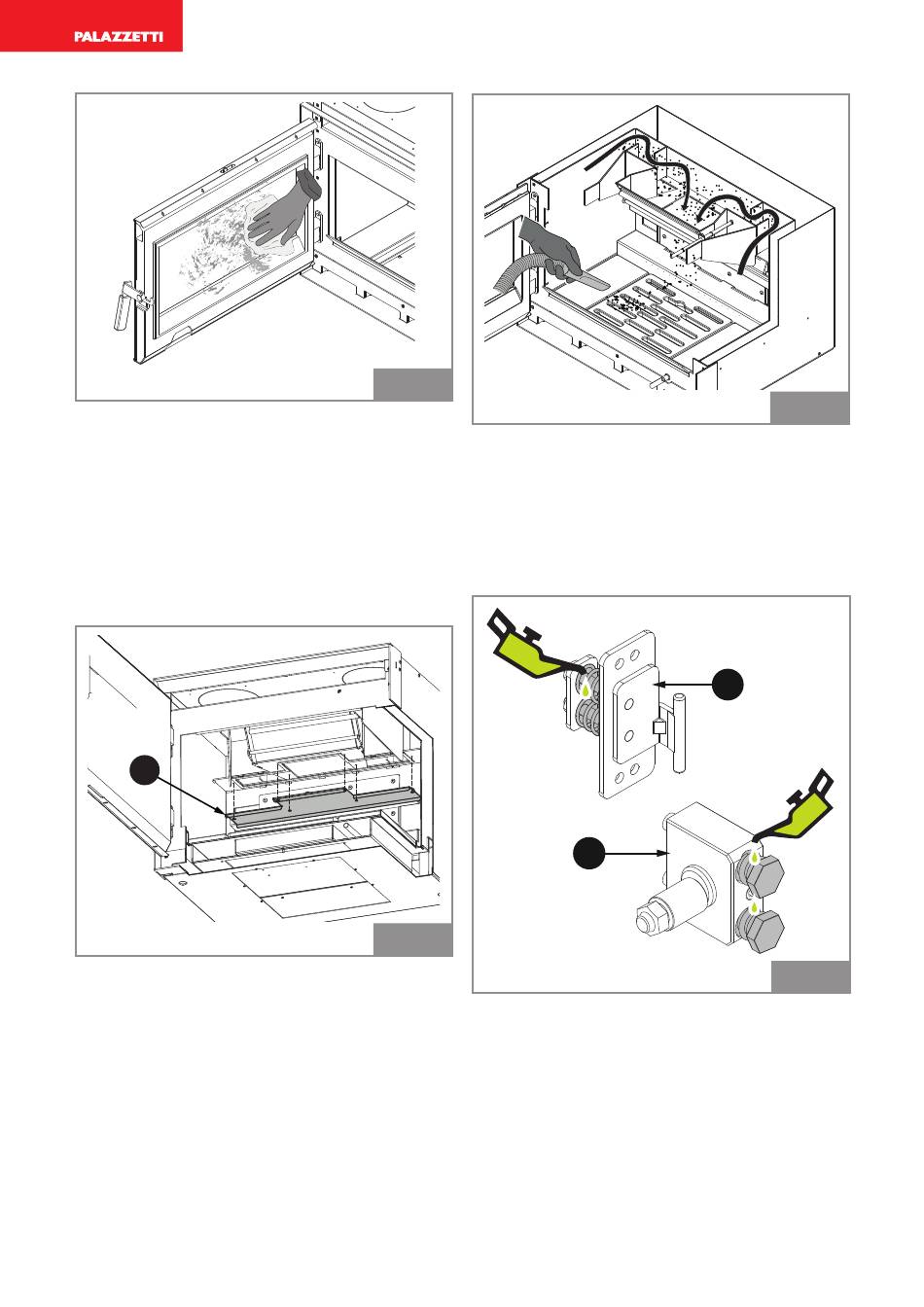 PALAZZETTI