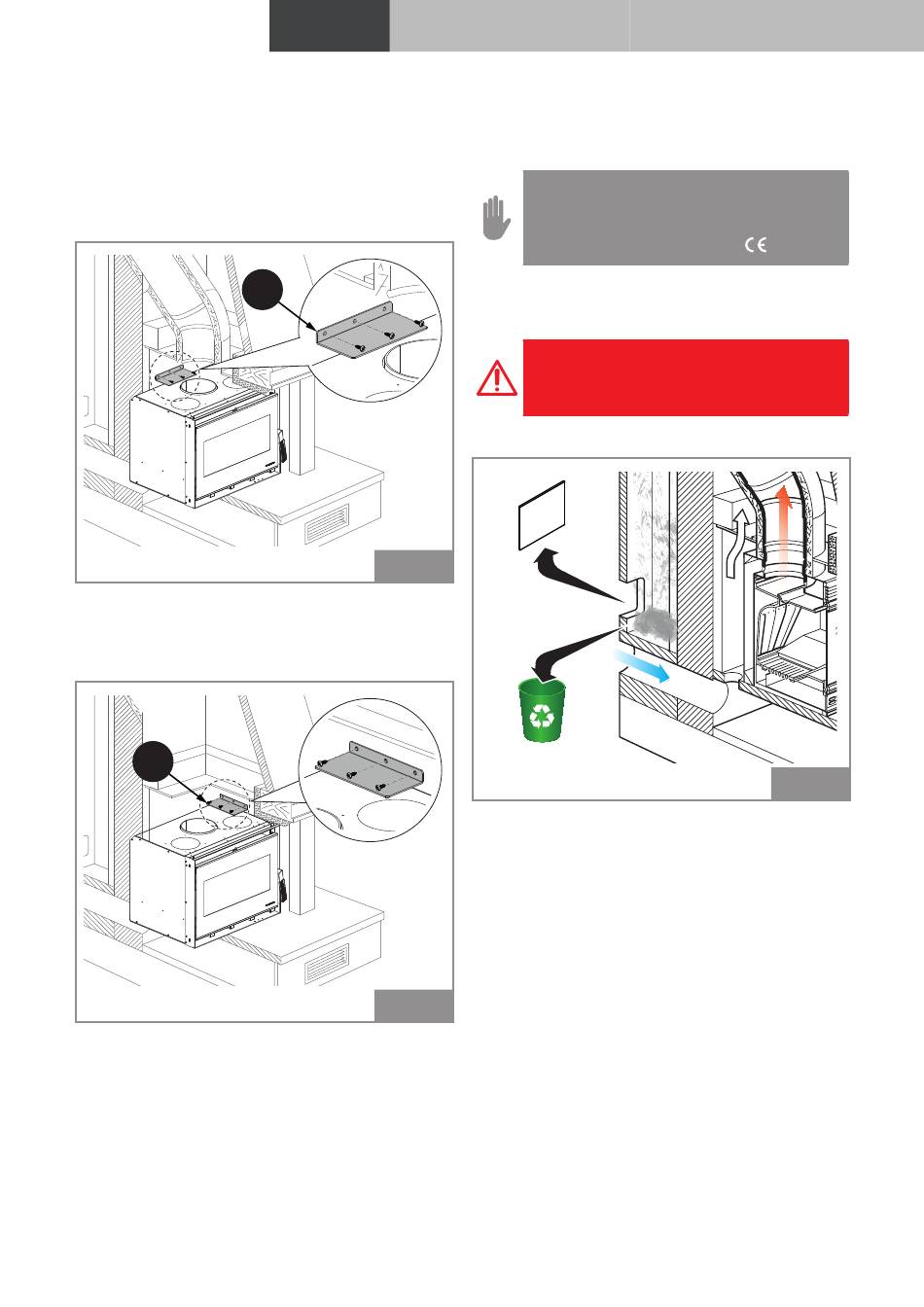 CE