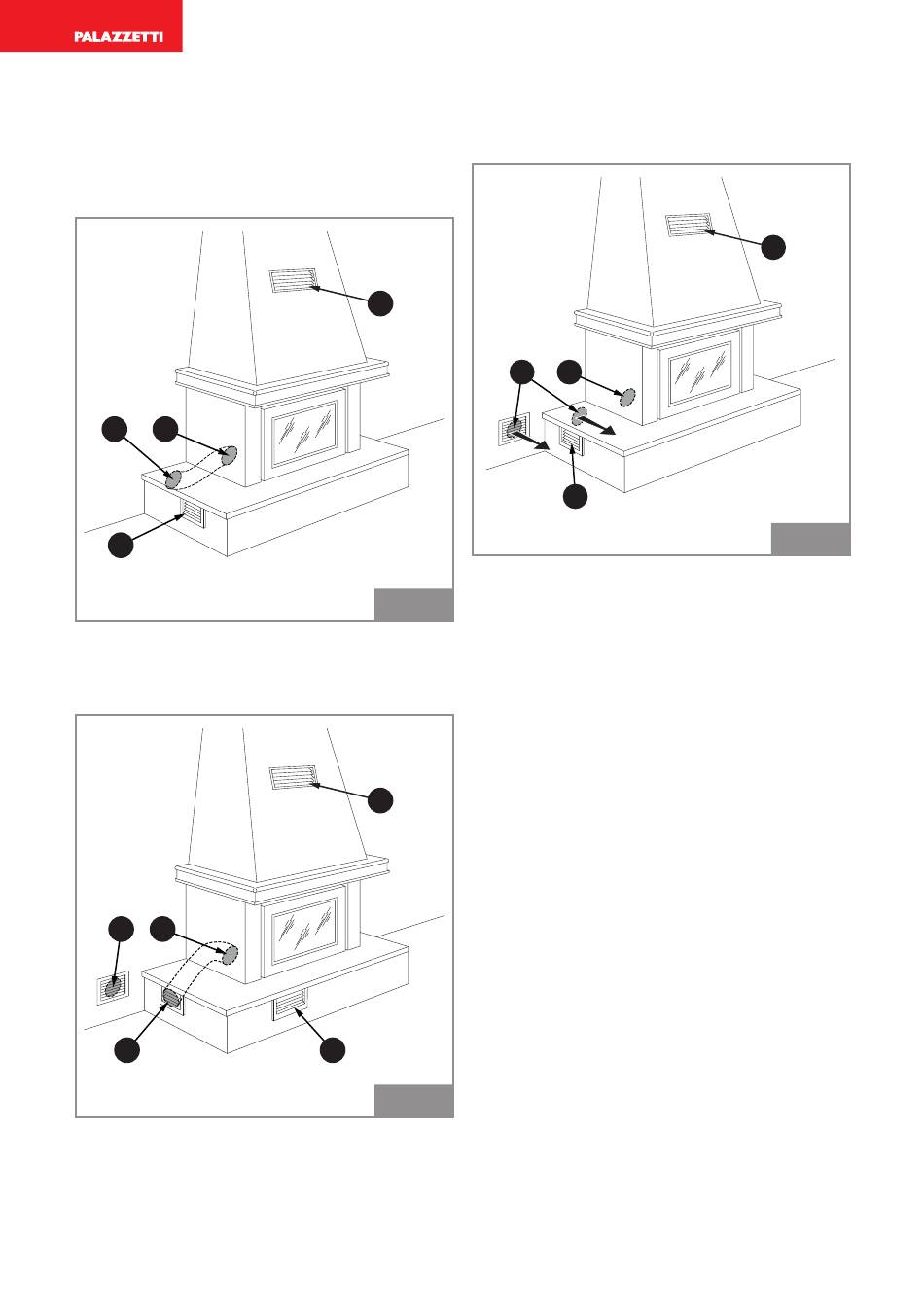 PALAZZETTI