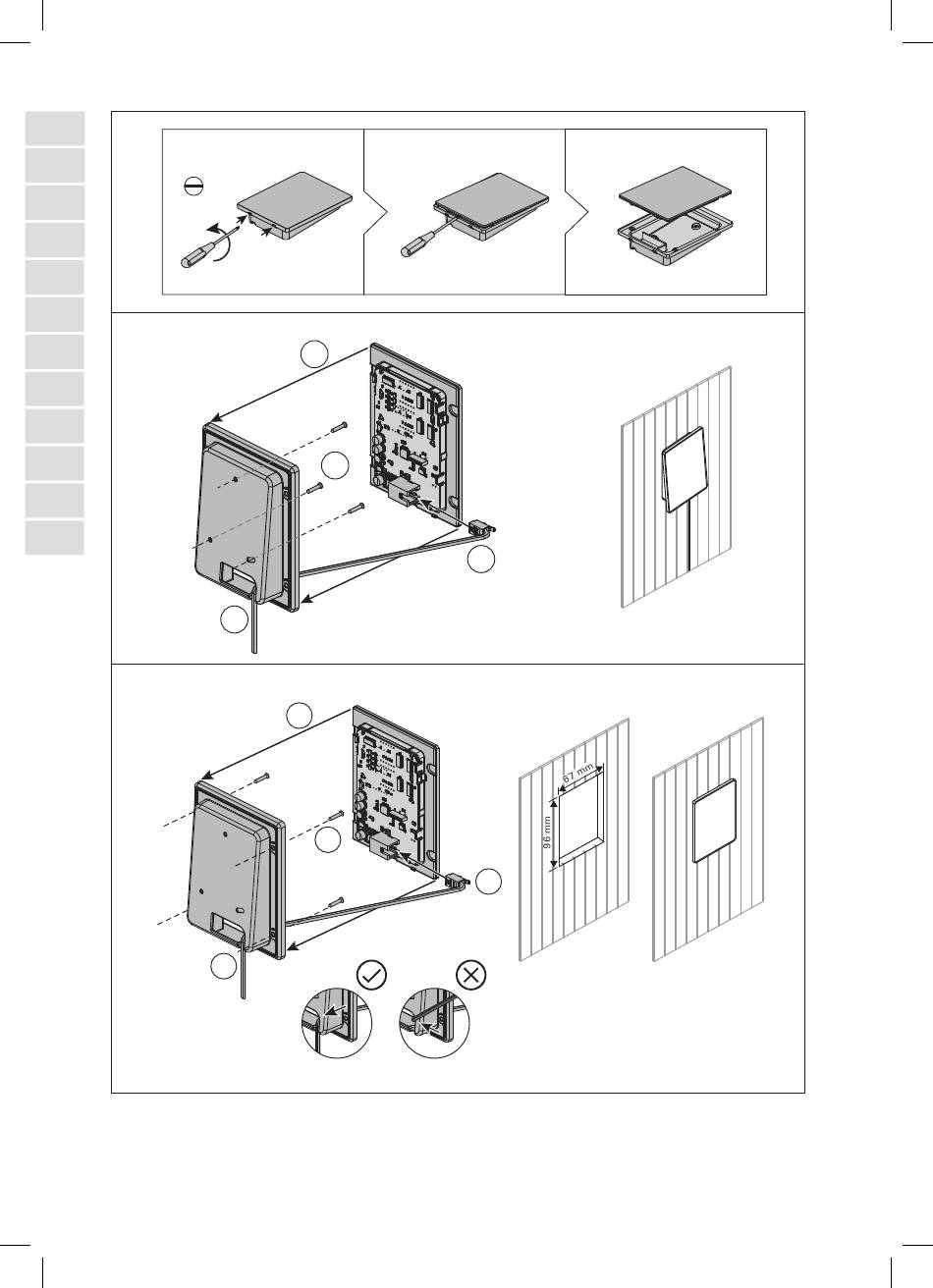 67 mm
96 mm