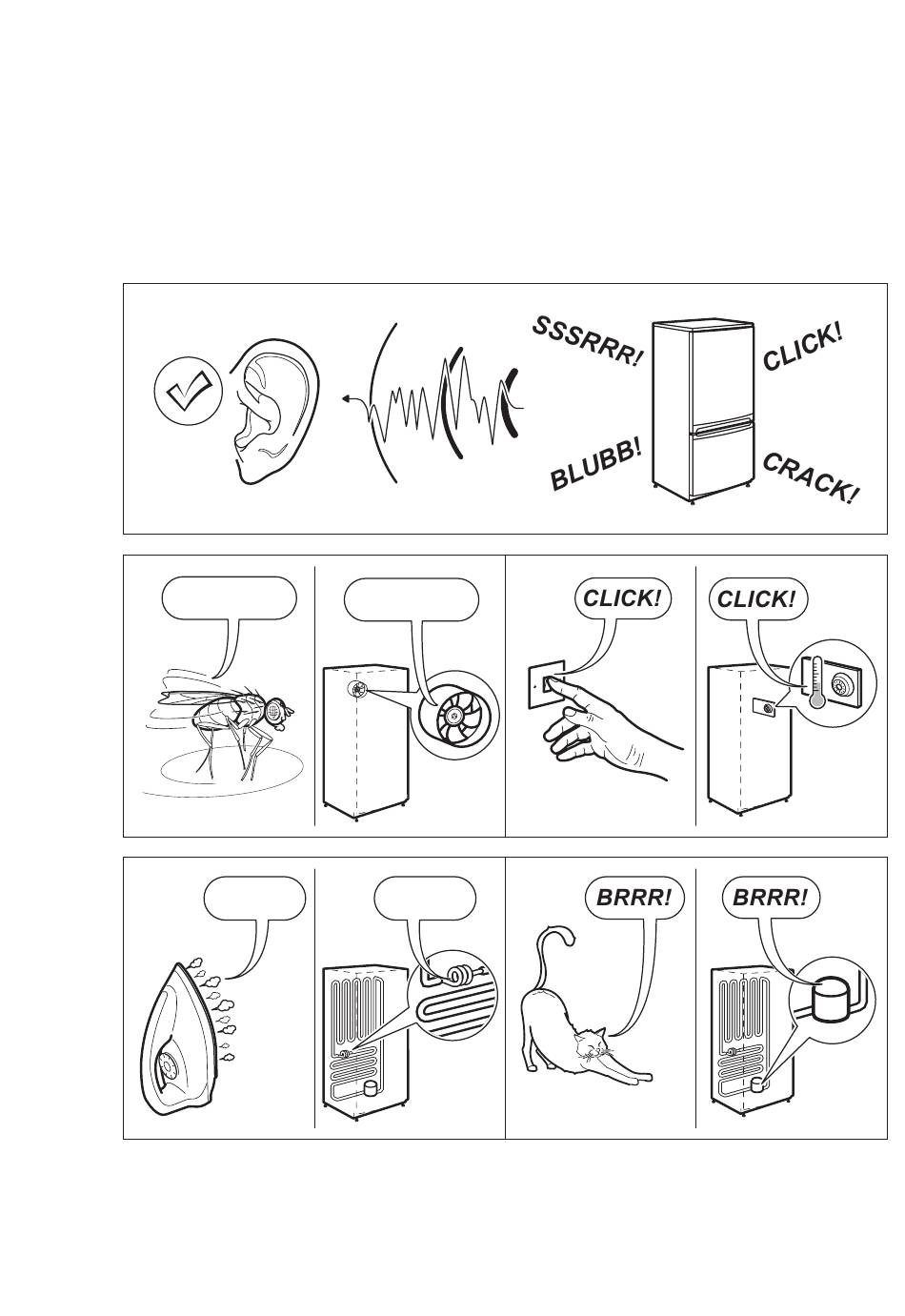 SSSRRR!
CLICK!
BLUBB!
CRACK!

CLICK!
CLICK!

BRRR!
BRRR!