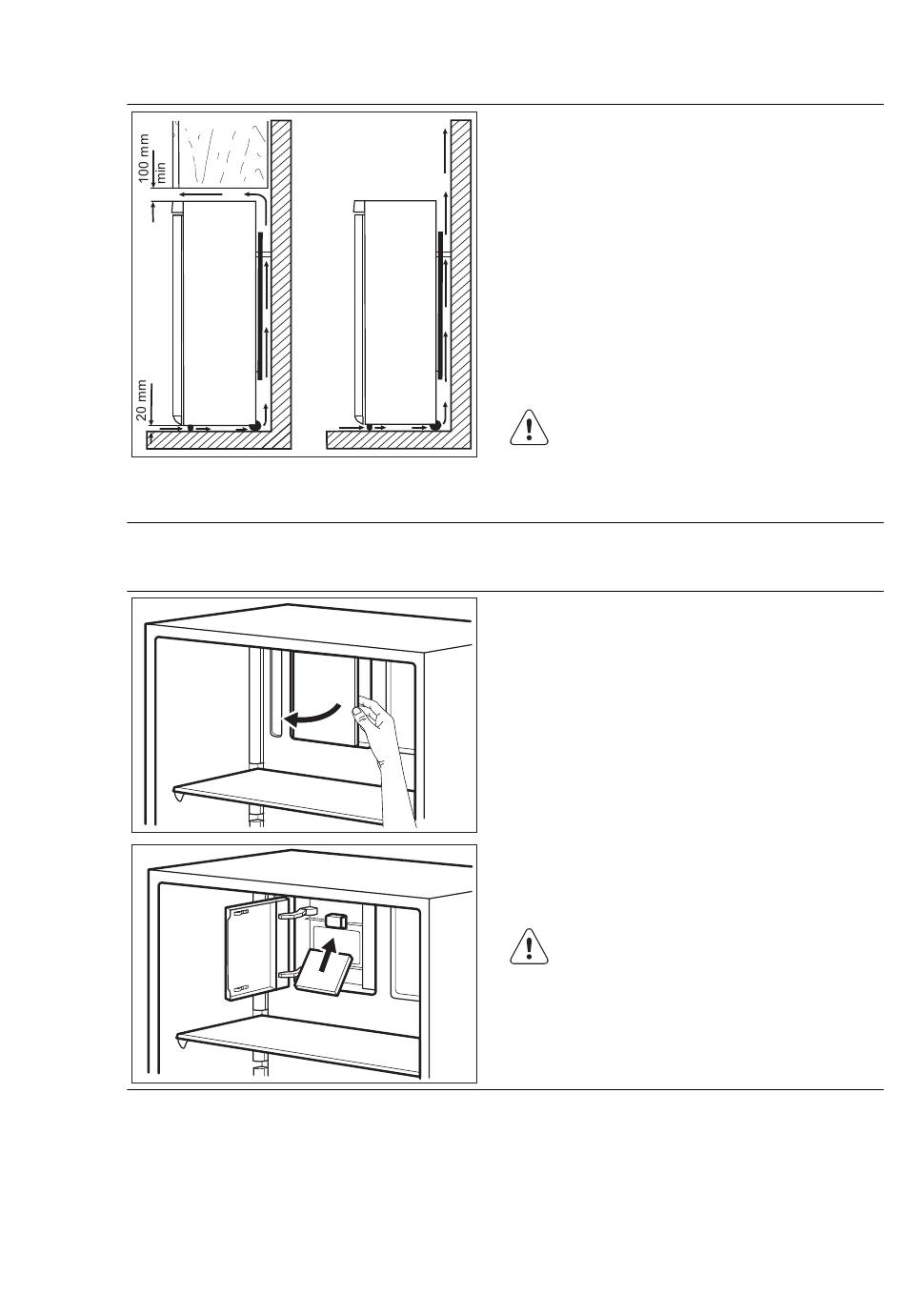 100 mm
min

20 mm