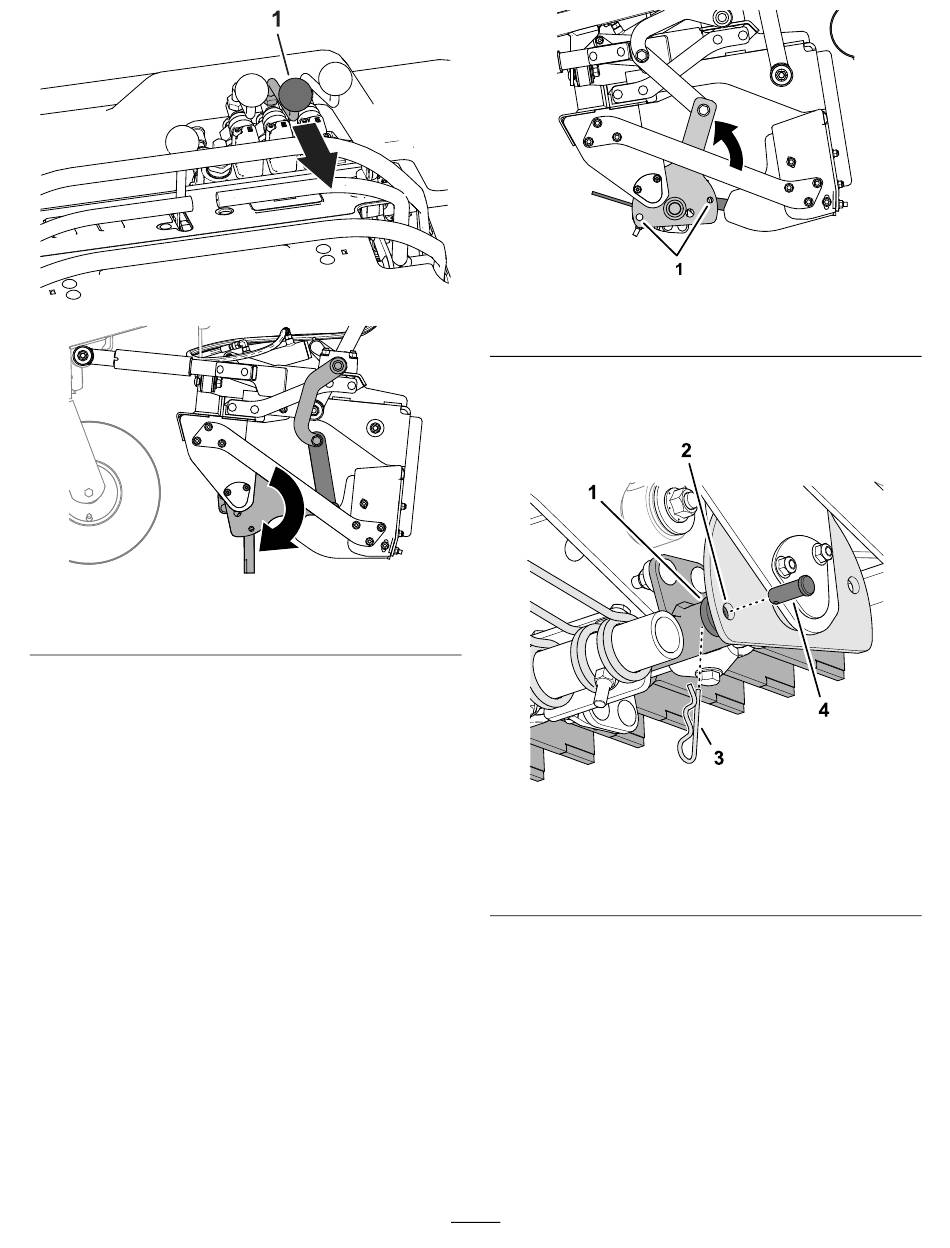 1

1

2

1

4

3