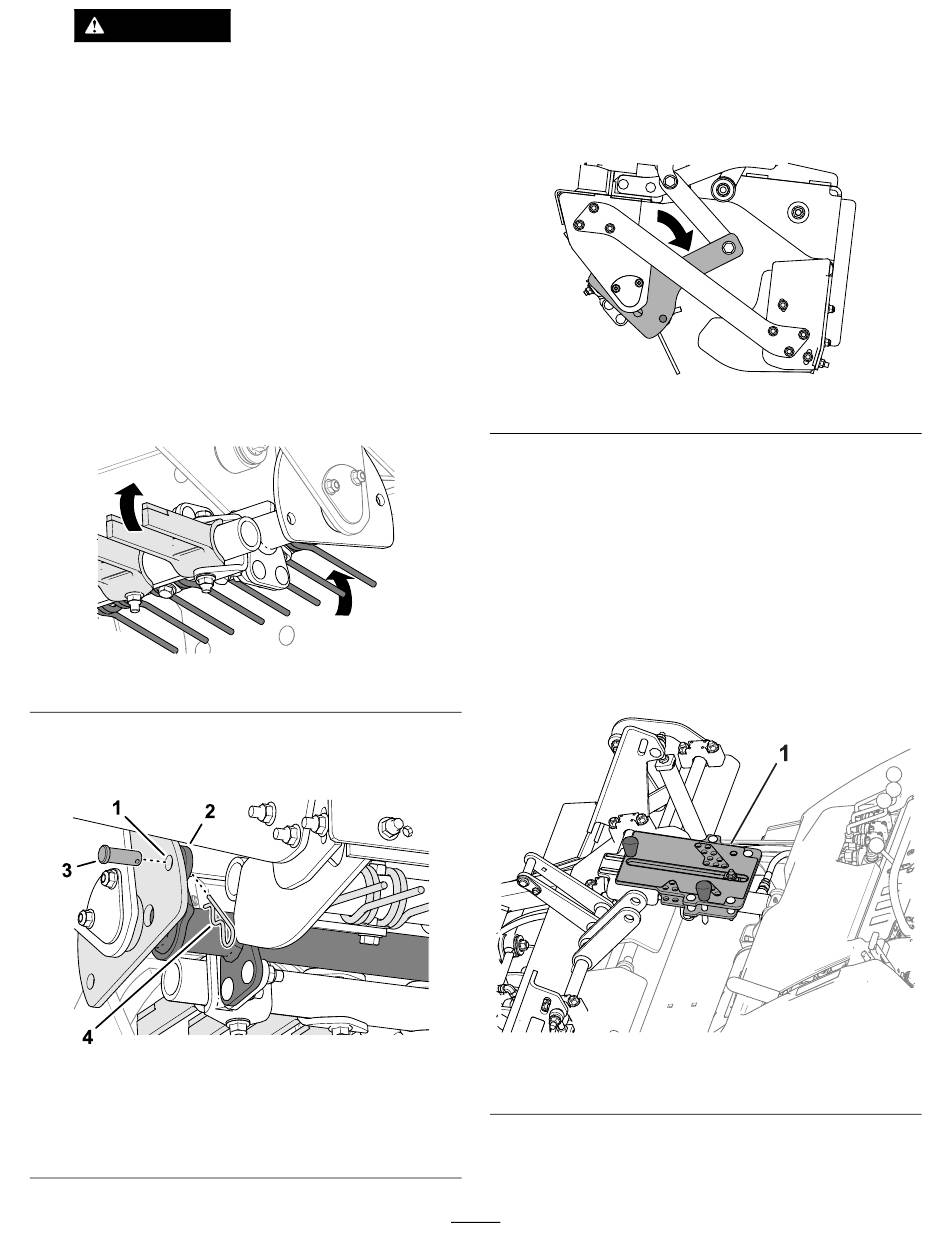 1

2

3

4

1