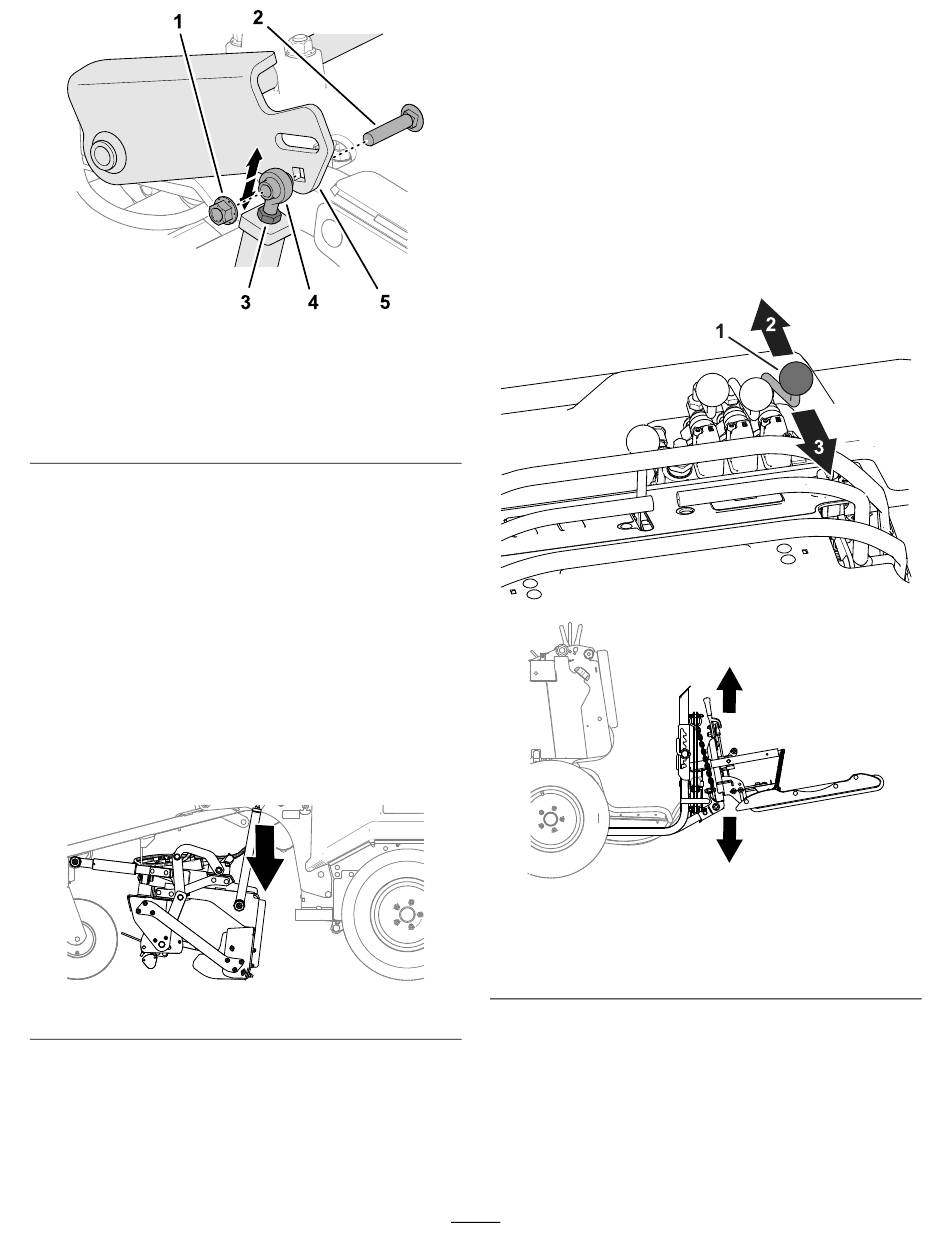 1
2
3
4
5

1
2
3