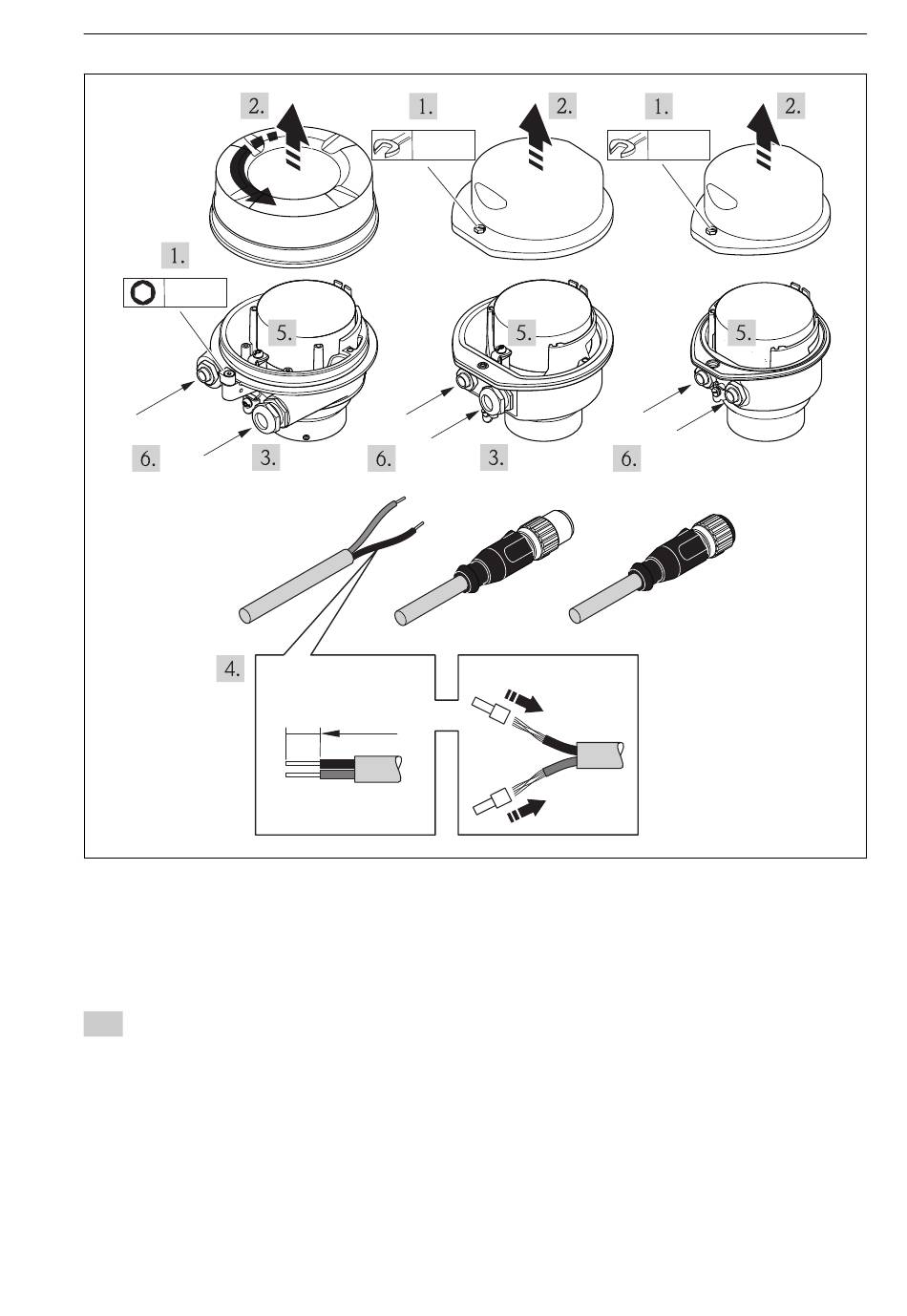 2.

1.

2.

1.

2.

1.

5.

5.

5.

6.

3.

6.

3.

6.

4.