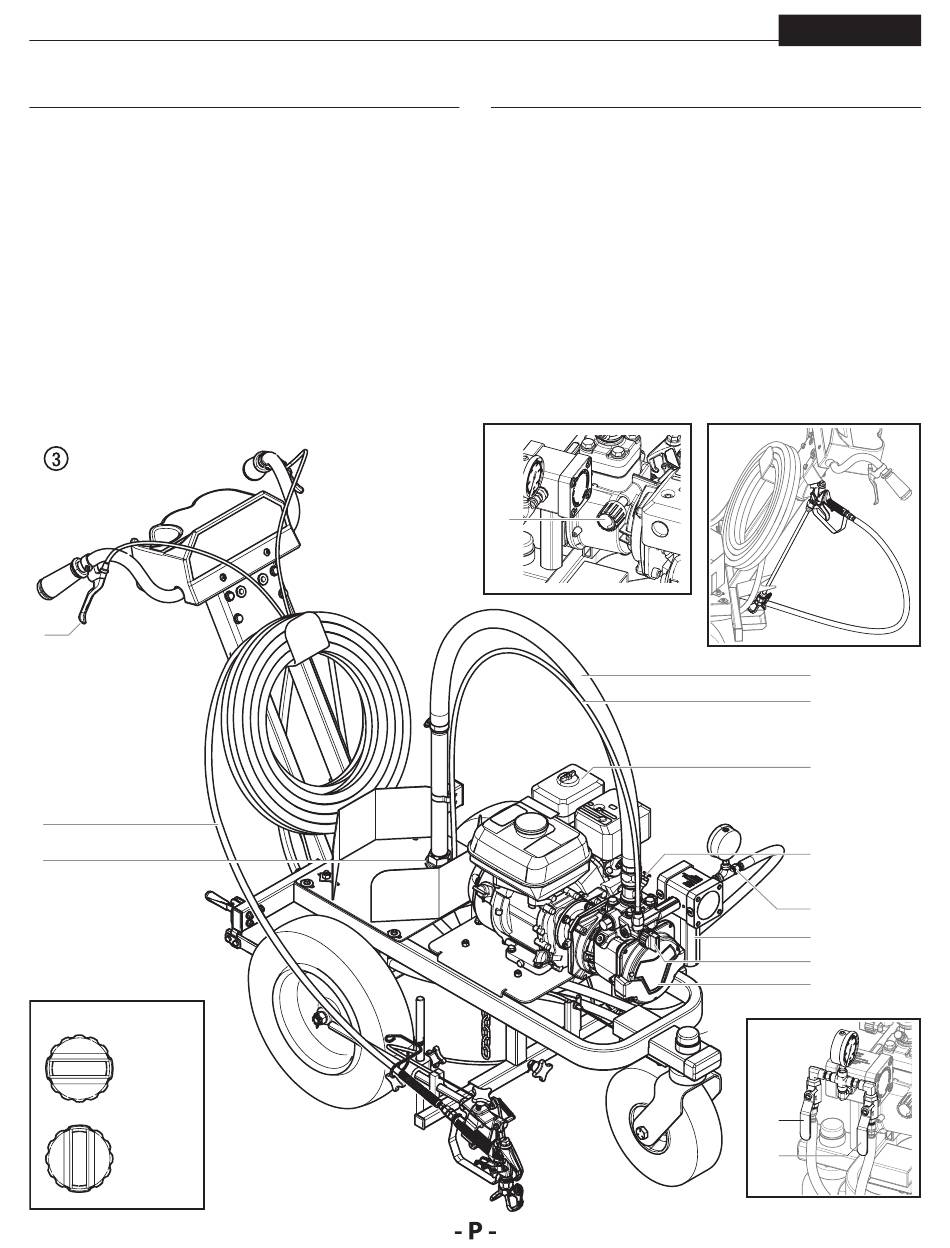 ③

- P -