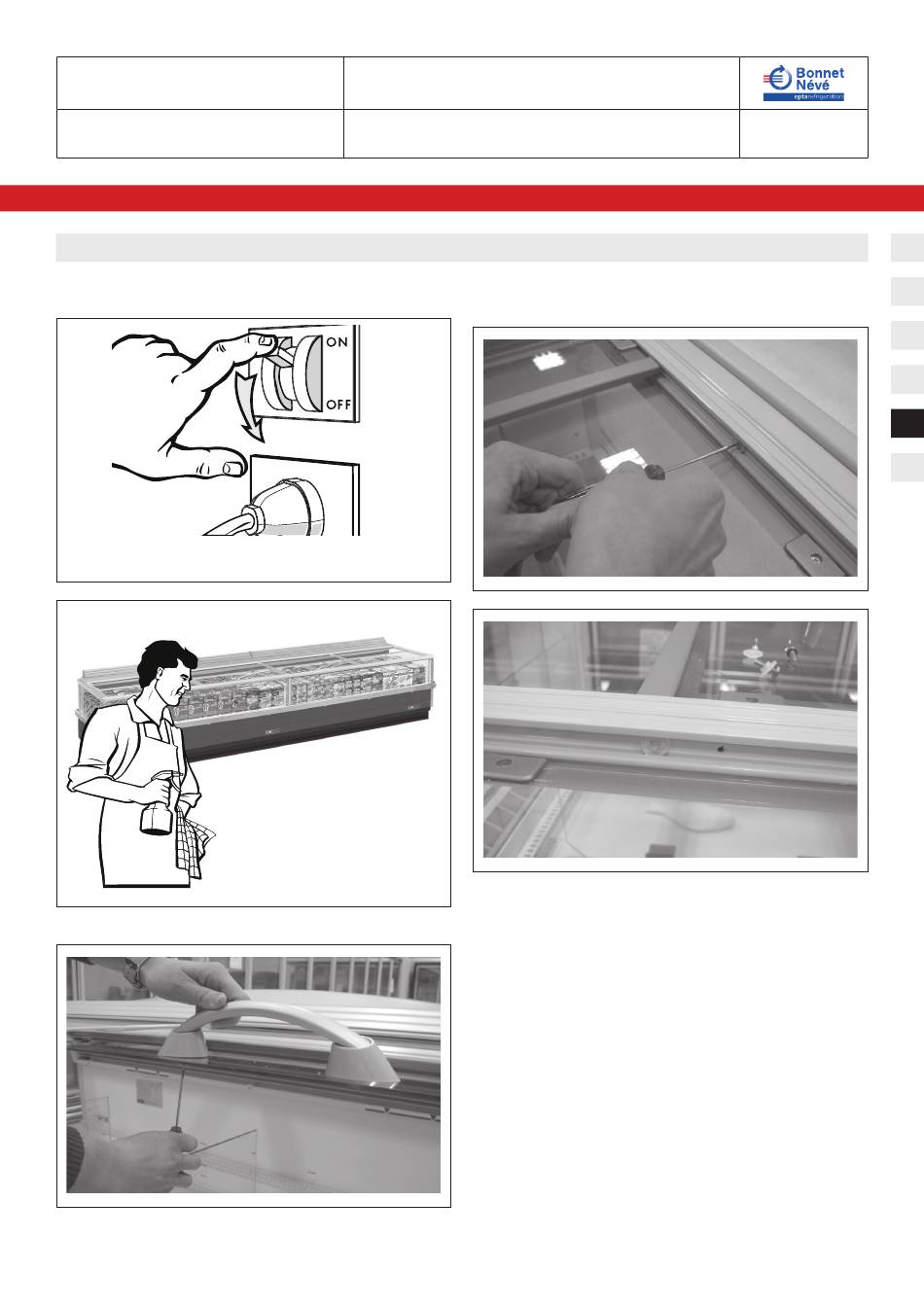 Bonnet Névé
eptarefrigeration

ON

OFF