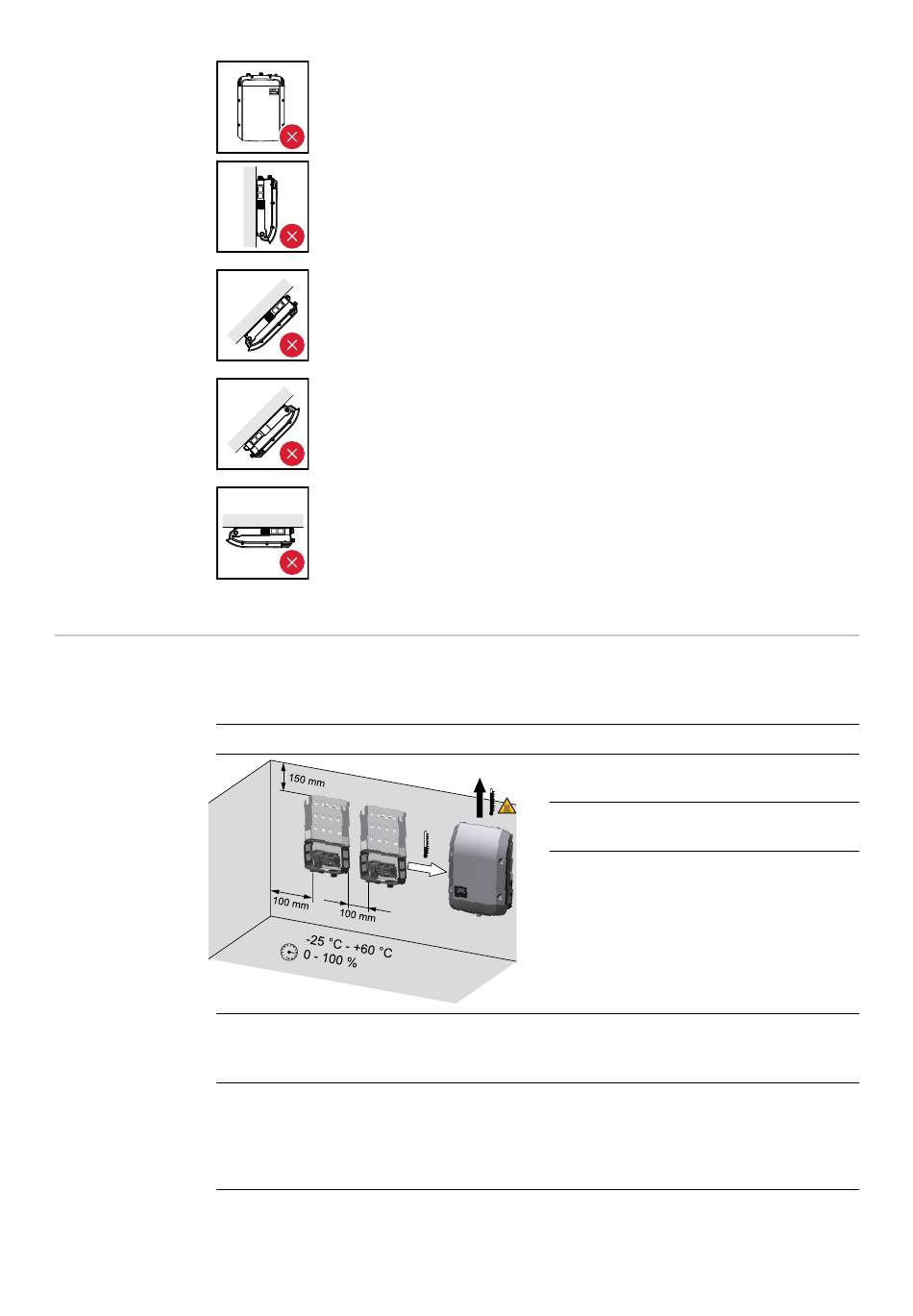 150 mm

100 mm

100 mm

-25 °C - +60 °C
0 - 100 %