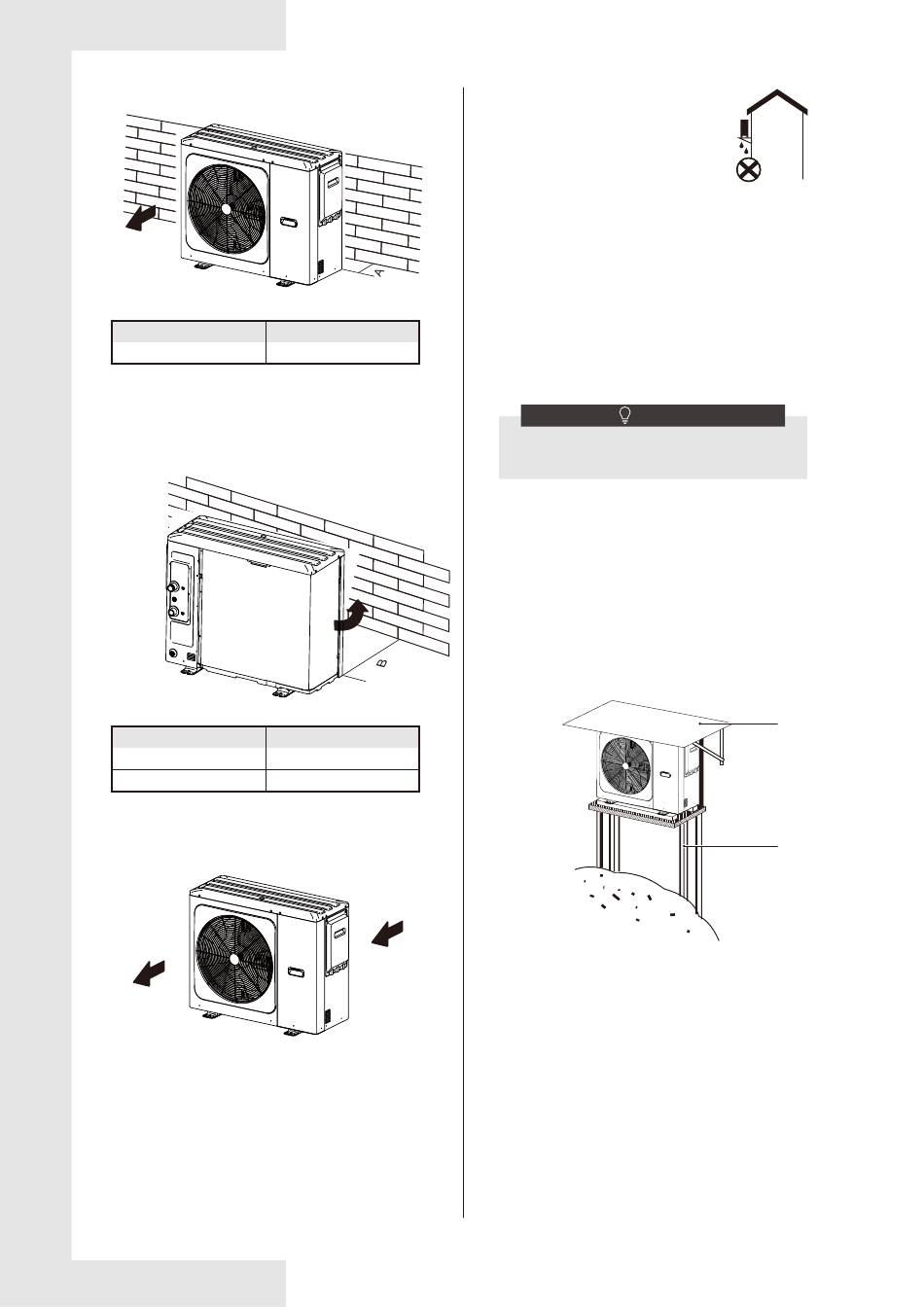 A

B