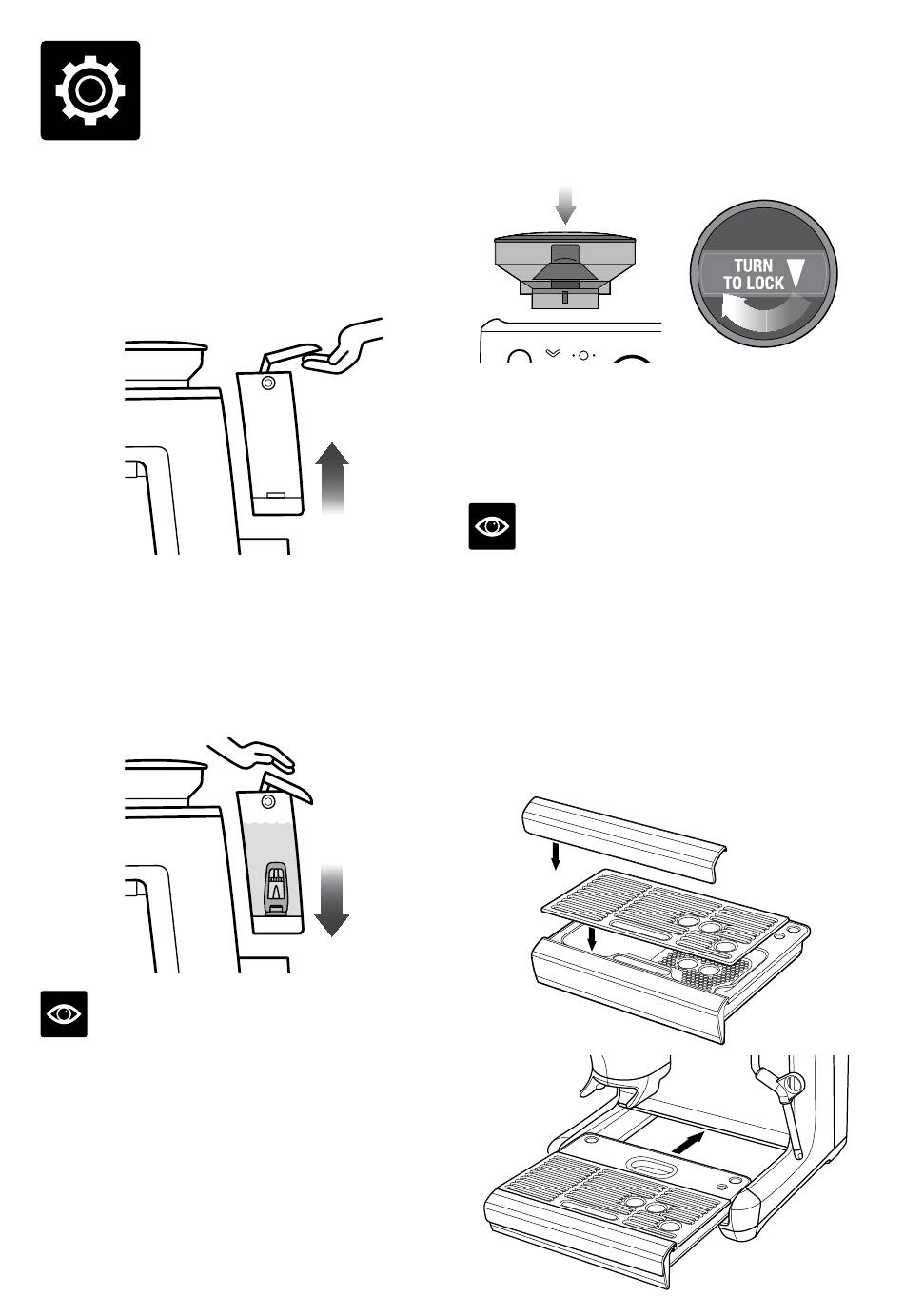 TURN TO LOCK