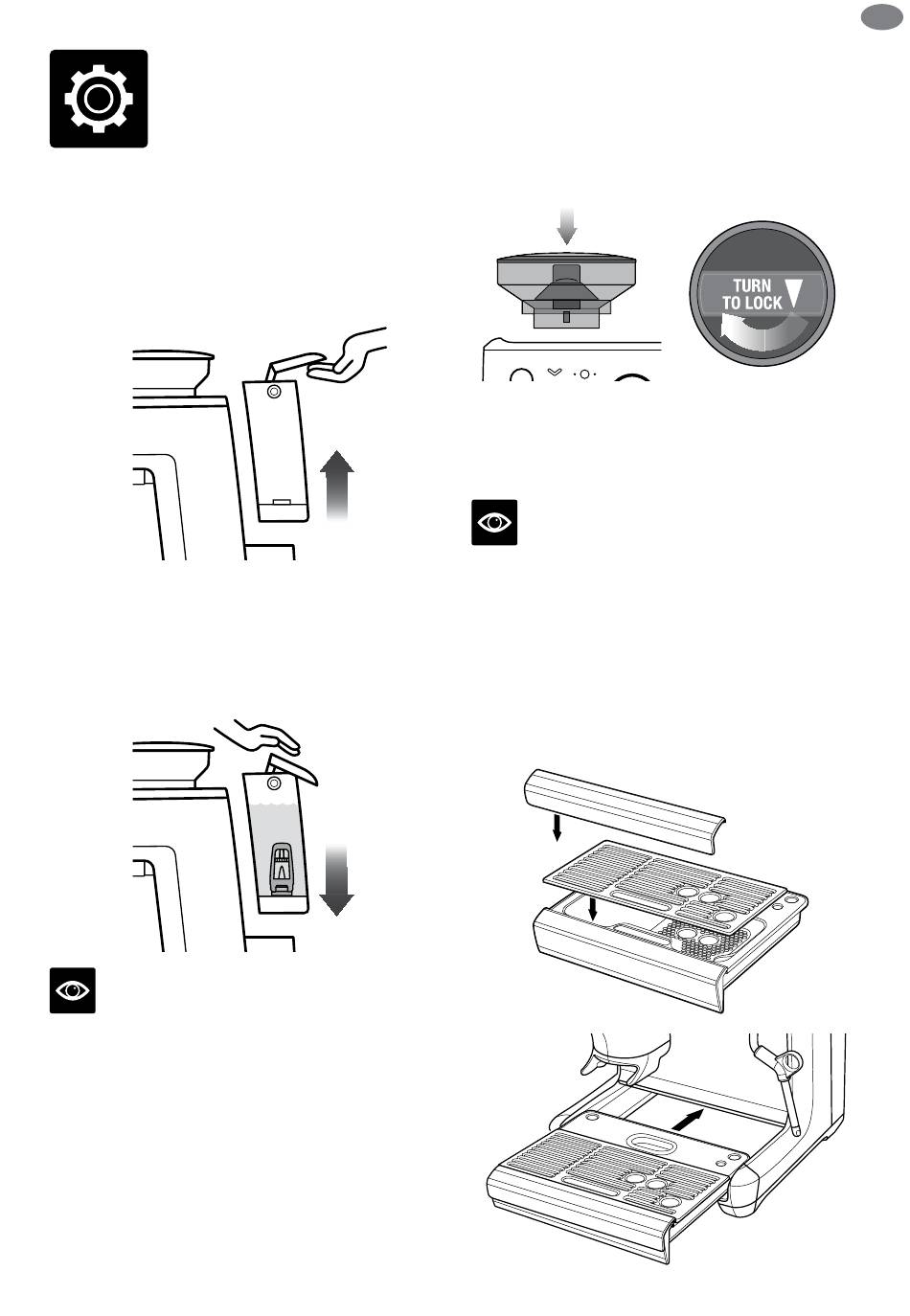 TURN TO LOCK