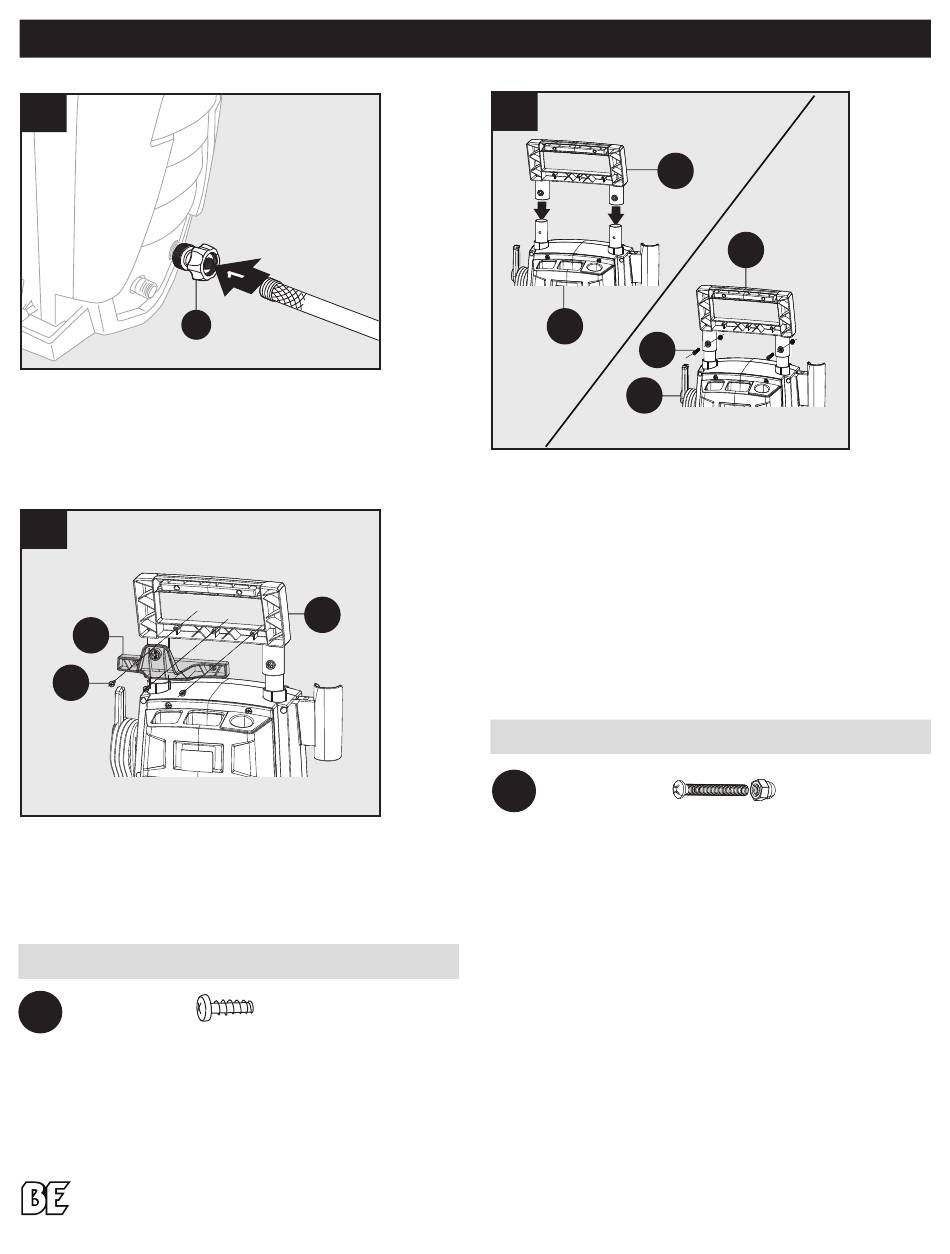 BE