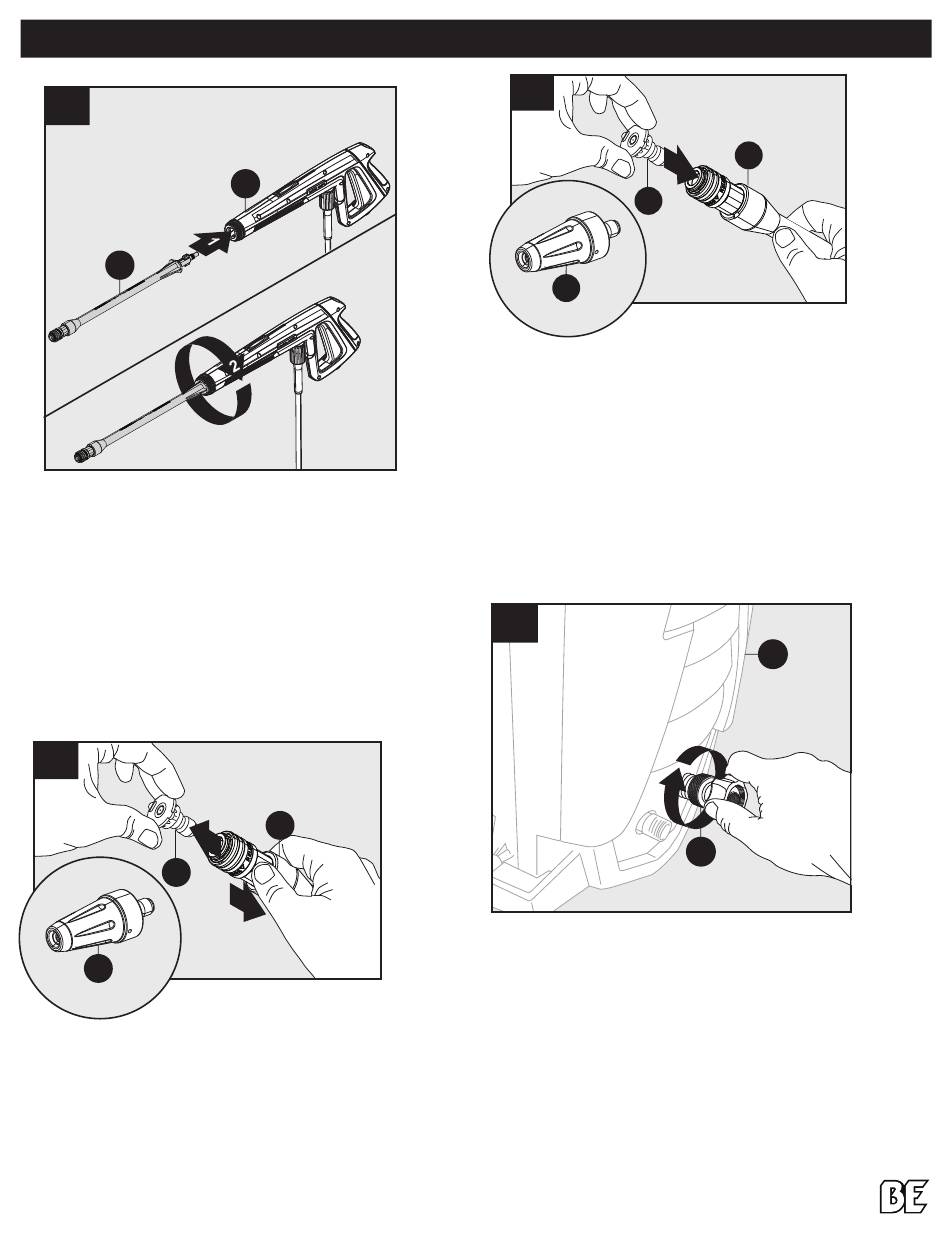 1

2

BE