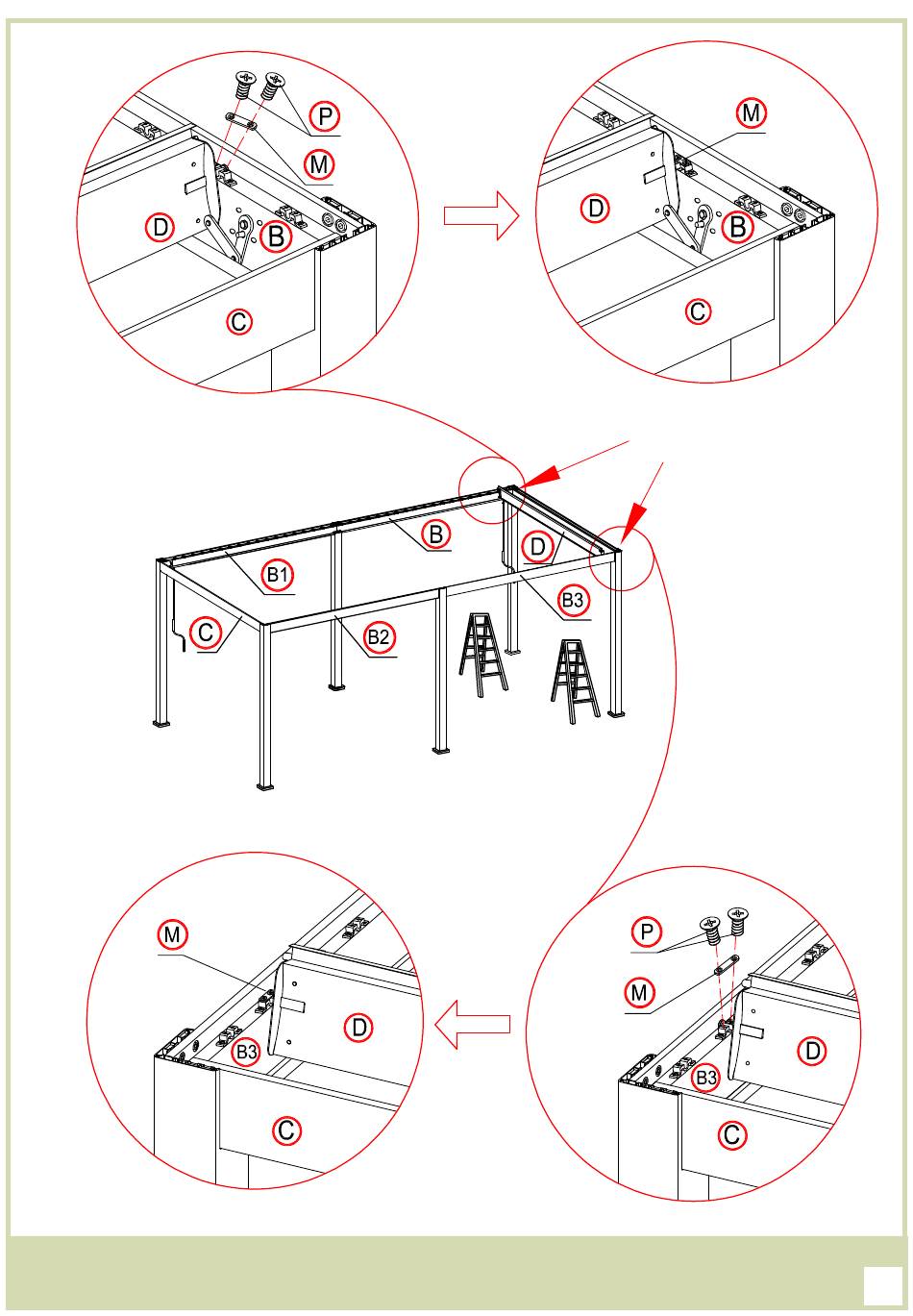 P
M
D
B
C
M
D
B
C
B
D
B1
B3
C
B2
M
D
B3
C
P
M
D
B3
C