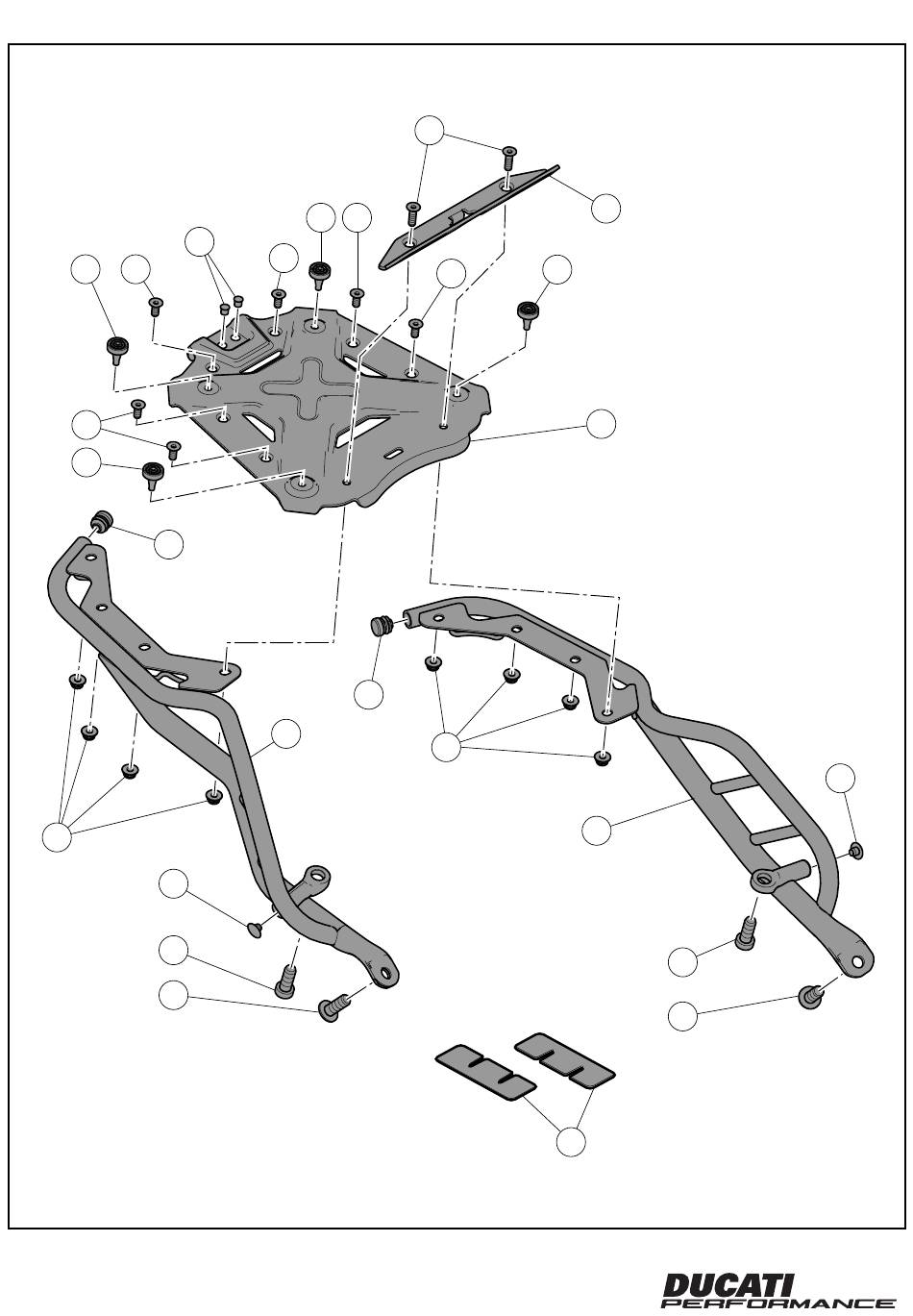 DUCATI PERFORMANCE